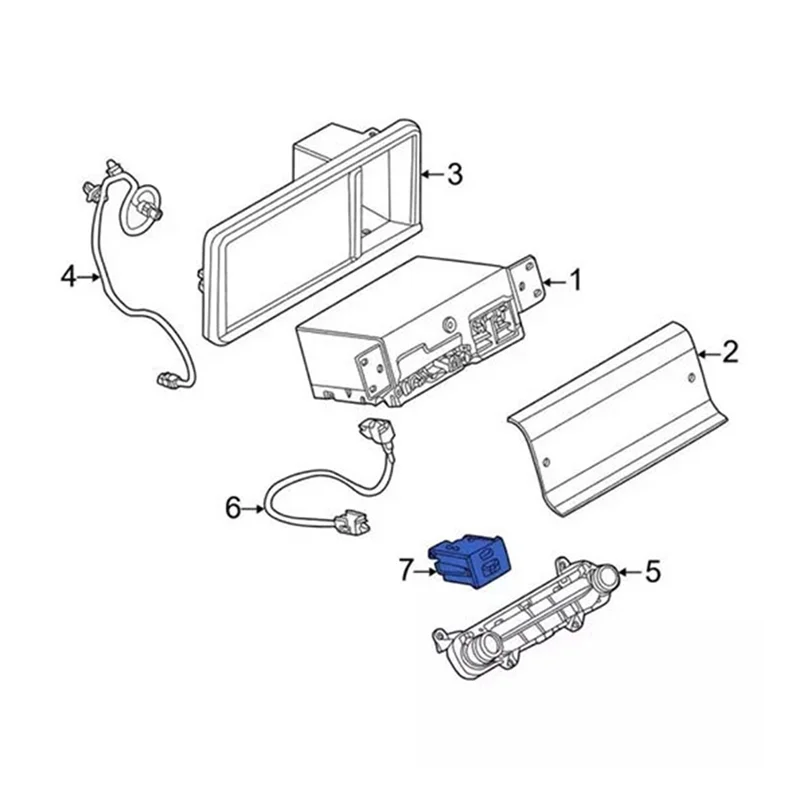 3
4
1
2
6
7
5