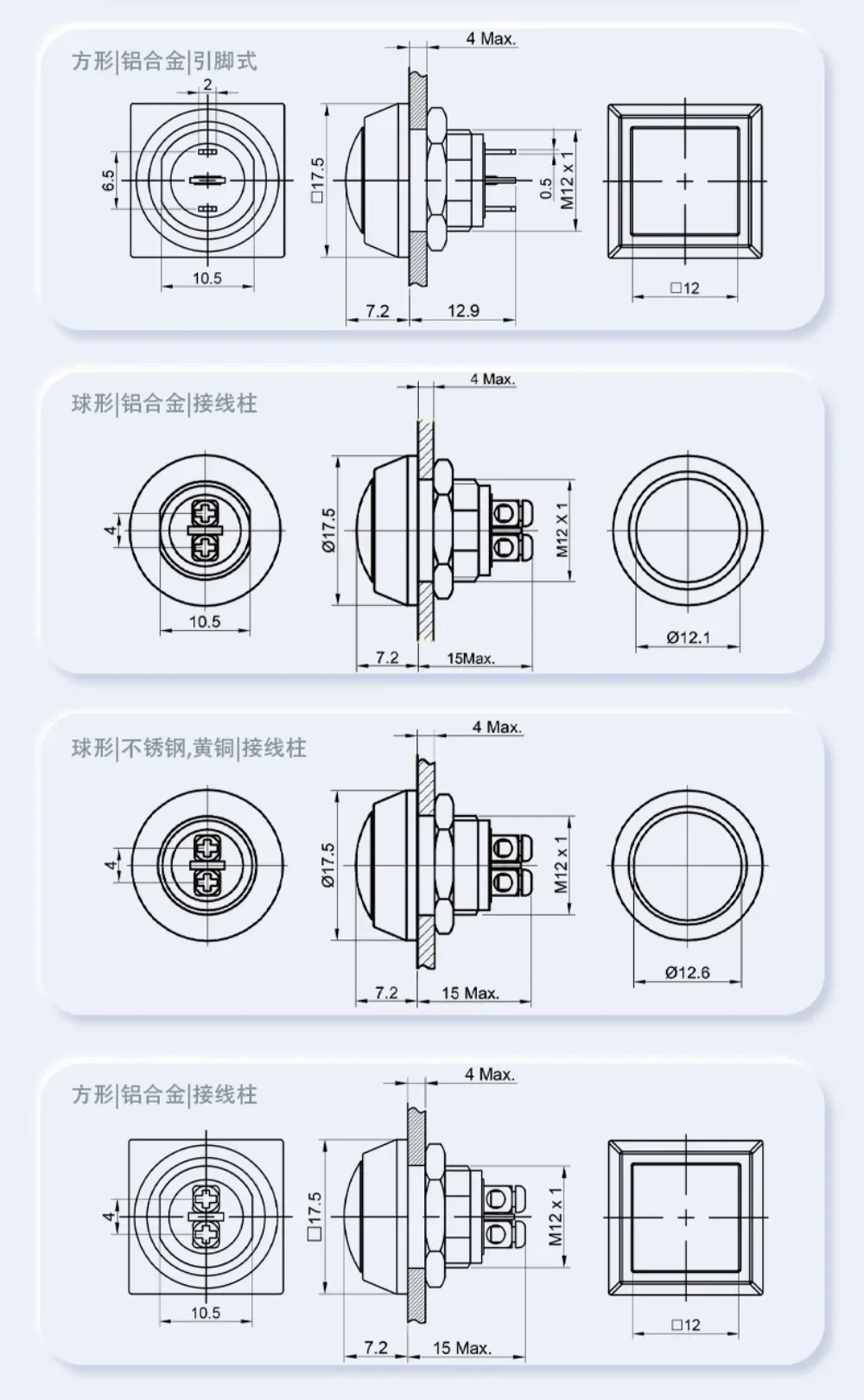 方形|铝合金|引脚式

2
6.5
10.5

4 Max.
□17.5
0.5
M12 x 1
7.2
12.9

□12

球形|铝合金|接线柱

4
10.5

4 Max.
Ø17.5
M12 X 1
7.2
15Max.

Ø12.1

球形|不锈钢,黄铜|接线柱

4

4 Max.
Ø17.5
M12 x 1
7.2
15 Max.

Ø12.6

方形|铝合金|接线柱

4
10.5

4 Max.
□17.5
M12 x 1
7.2
15 Max.

□12