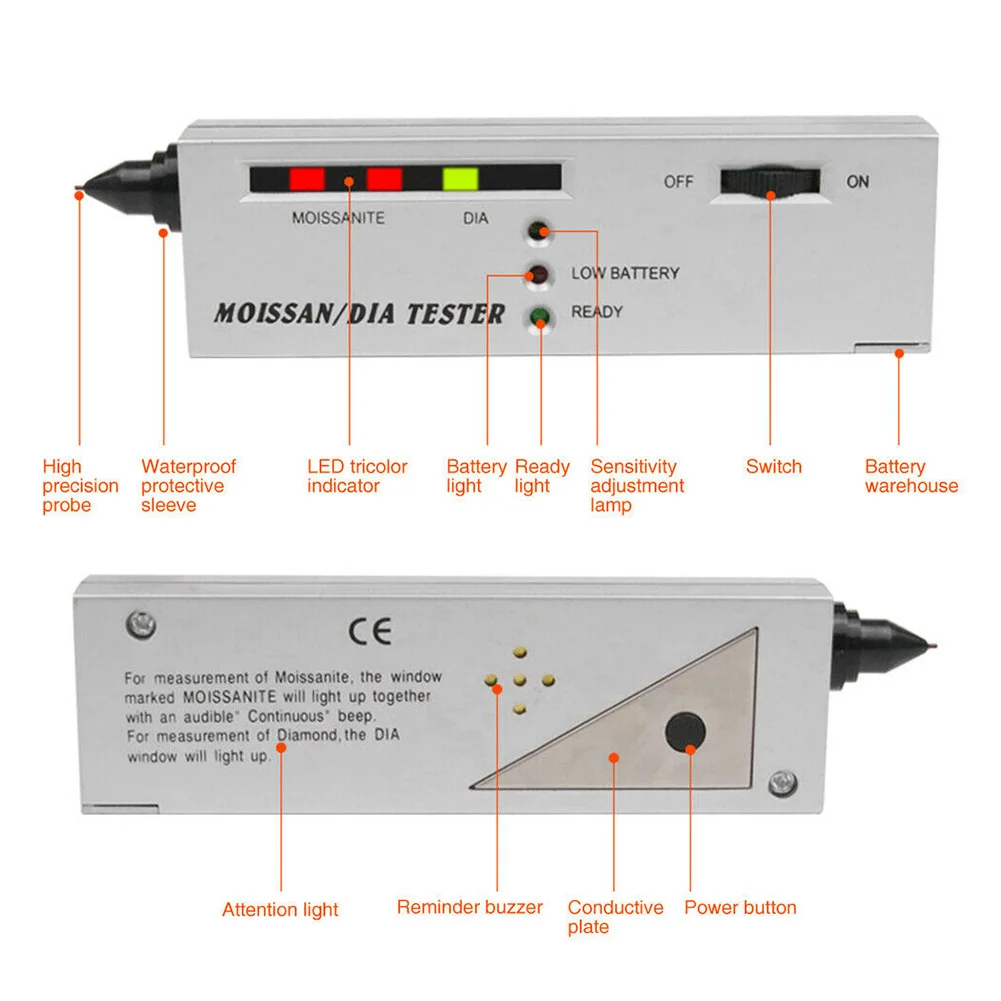 MOISSANITE DIA

OFF ON

LOW BATTERY

READY

MOISSAN/DIA TESTER

High precision probe

Waterproof protective sleeve

LED tricolor indicator

Battery light

Ready light

Sensitivity adjustment lamp

Switch

Battery warehouse

CE

For measurement of Moissanite, the window marked MOISSANITE will light up together with an audible" Continuous" beep. For measurement of Diamond, the DIA window will light up.

Attention light

Reminder buzzer

Conductive plate

Power button