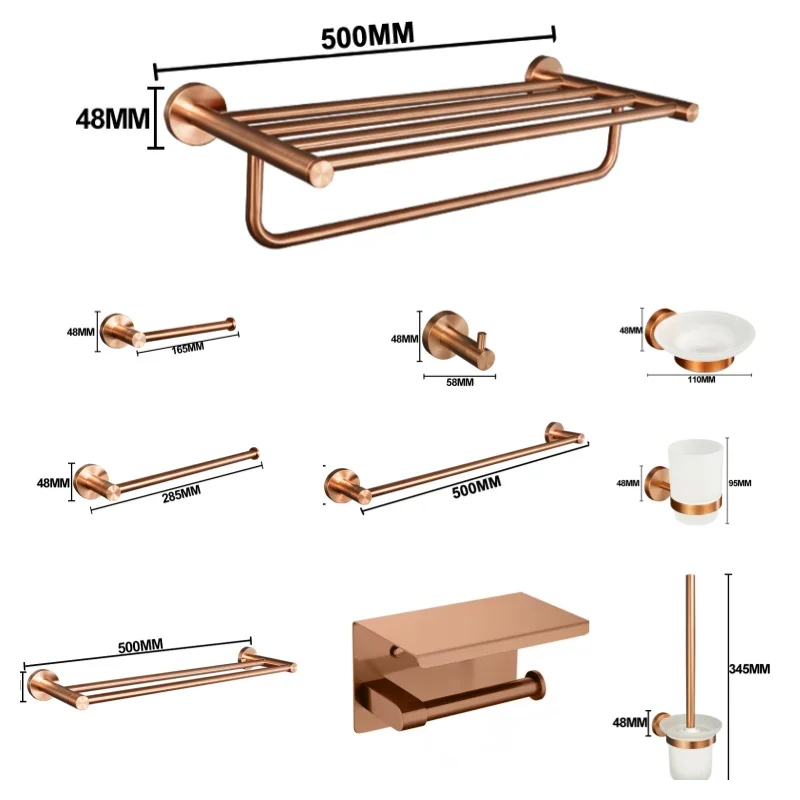 500MM
48MM

48MM
165MM

48MM
58MM

48MM
110MM

48MM
285MM

500MM

48MM
95MM

500MM

345MM
48MM