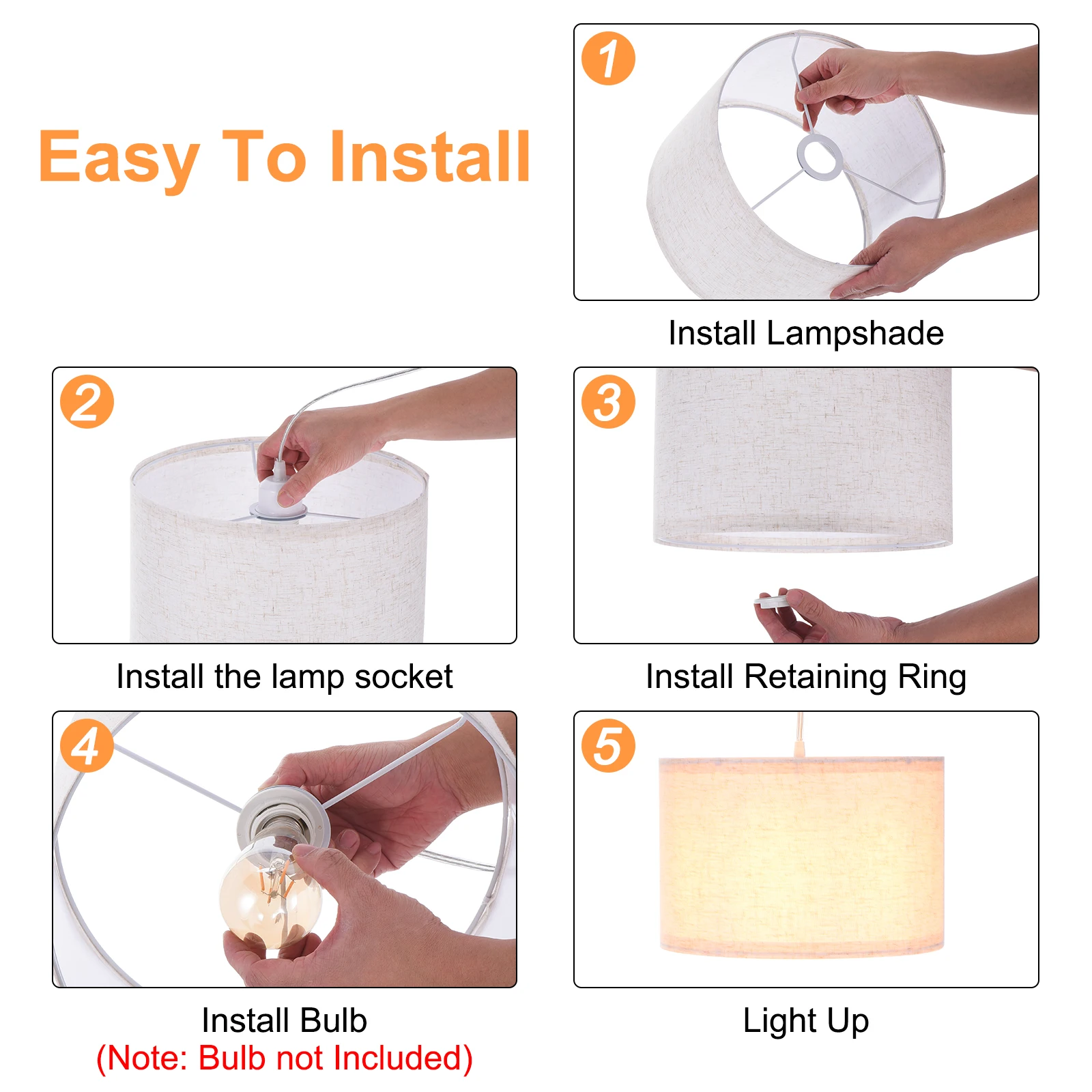 Easy To Install

1

Install Lampshade

2

Install the lamp socket

3

Install Retaining Ring

4

Install Bulb
(Note: Bulb not Included)

5

Light Up