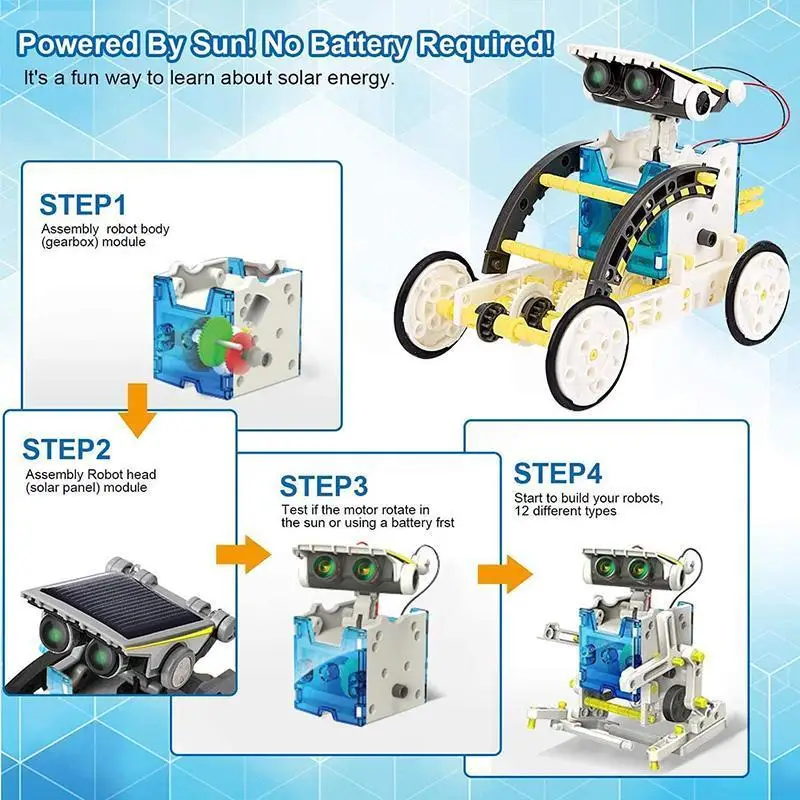 Powered By Sun! No Battery Required!
It's a fun way to learn about solar energy.

STEP1
Assembly robot body (gearbox) module

STEP2
Assembly Robot head (solar panel) module

STEP3
Test if the motor rotate in the sun or using a battery frst

STEP4
Start to build your robots, 12 different types