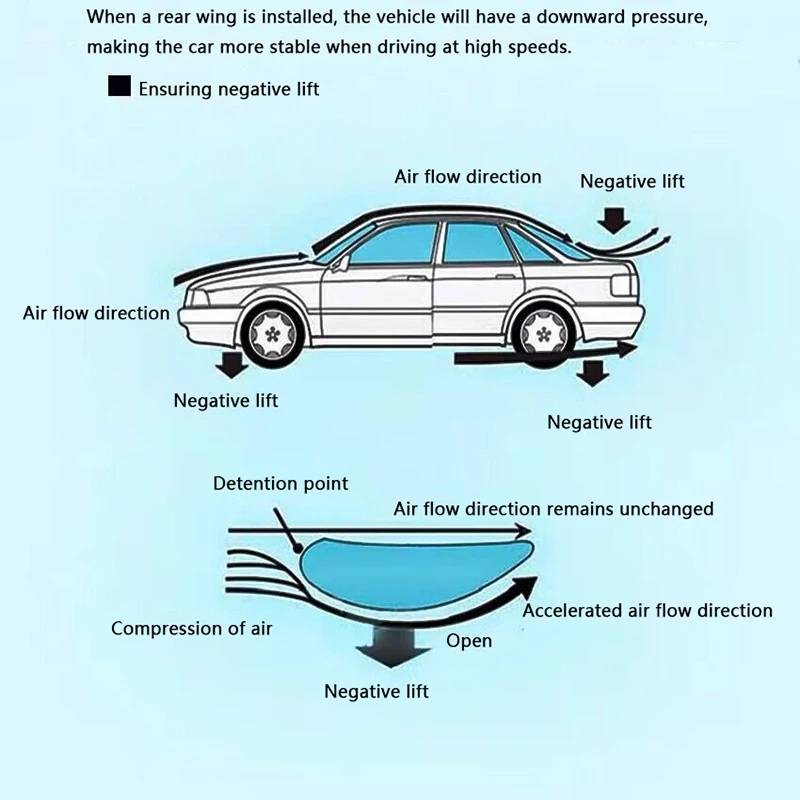 When a rear wing is installed, the vehicle will have a downward pressure, making the car more stable when driving at high speeds.

Ensuring negative lift

Air flow direction

Negative lift

Air flow direction

Negative lift

Negative lift

Detention point

Air flow direction remains unchanged

Accelerated air flow direction

Compression of air

Open

Negative lift