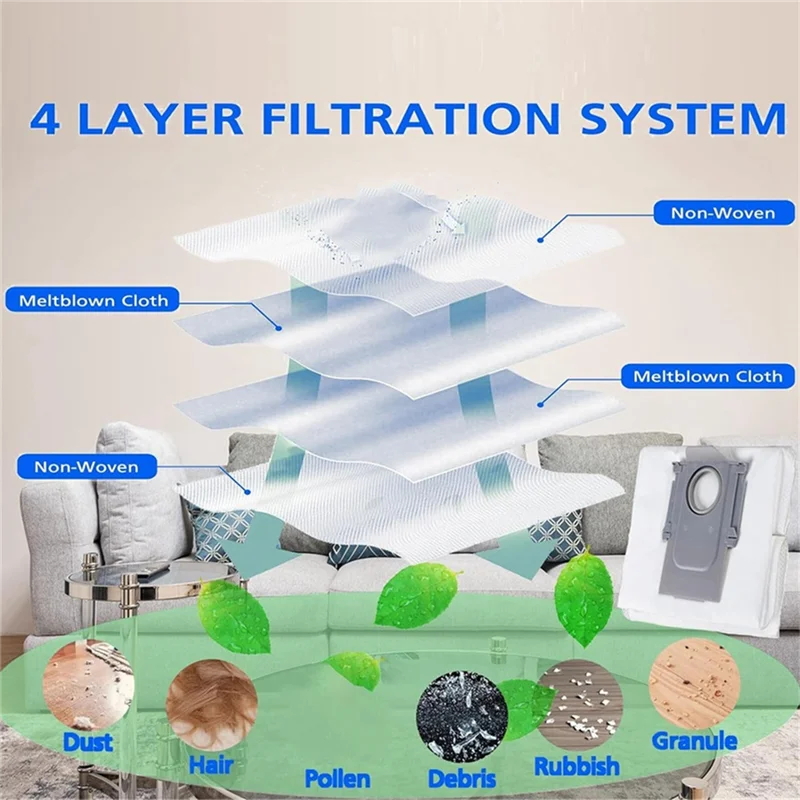 4 LAYER FILTRATION SYSTEM

Non-Woven

Meltblown Cloth

Meltblown Cloth

Non-Woven

Dust

Hair

Pollen

Debris

Rubbish

Granule