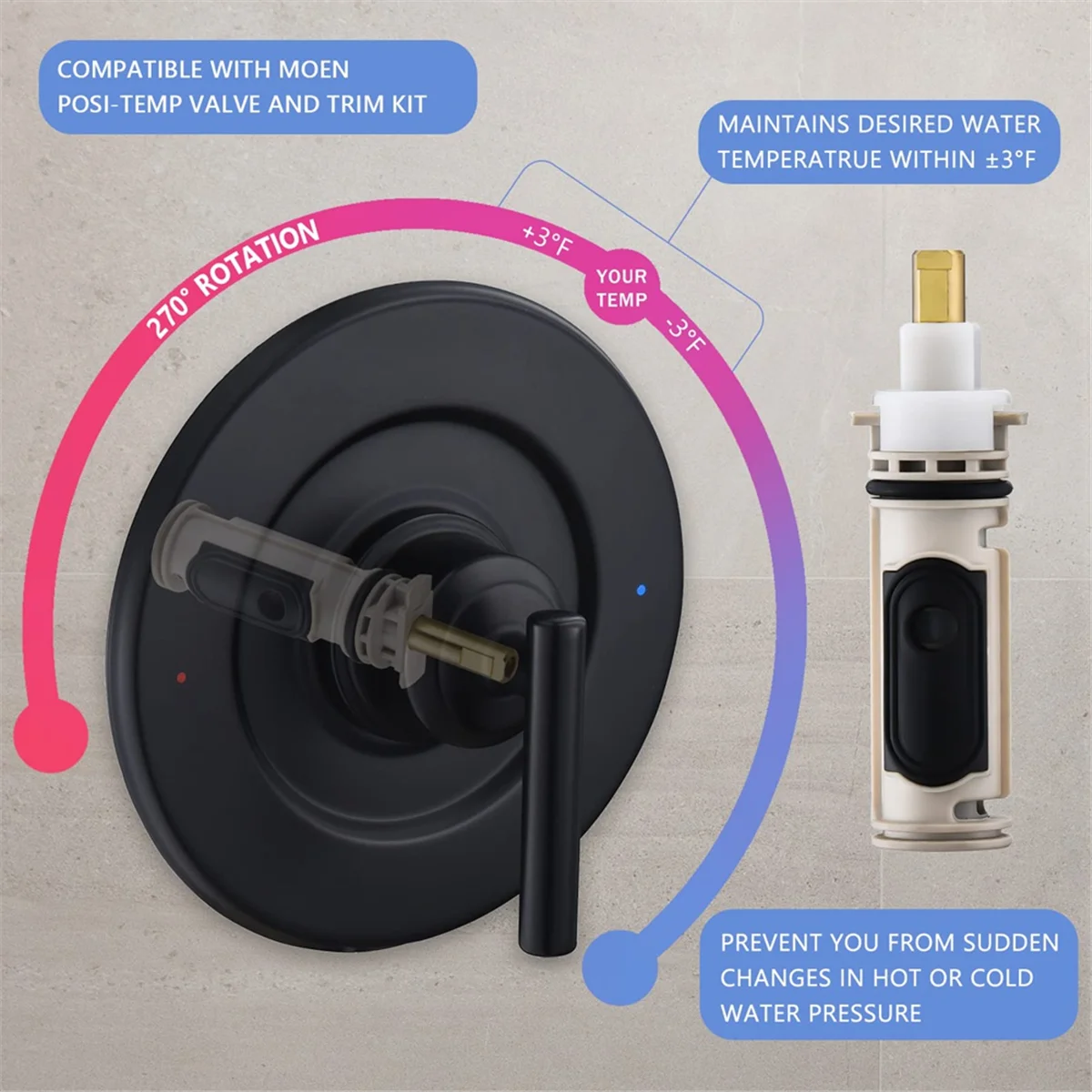 COMPATIBLE WITH MOEN POSI-TEMP VALVE AND TRIM KIT

MAINTAINS DESIRED WATER TEMPERATRUE WITHIN ±3°F

270° ROTATION

+3°F

YOUR TEMP

-3°F

PREVENT YOU FROM SUDDEN CHANGES IN HOT OR COLD WATER PRESSURE