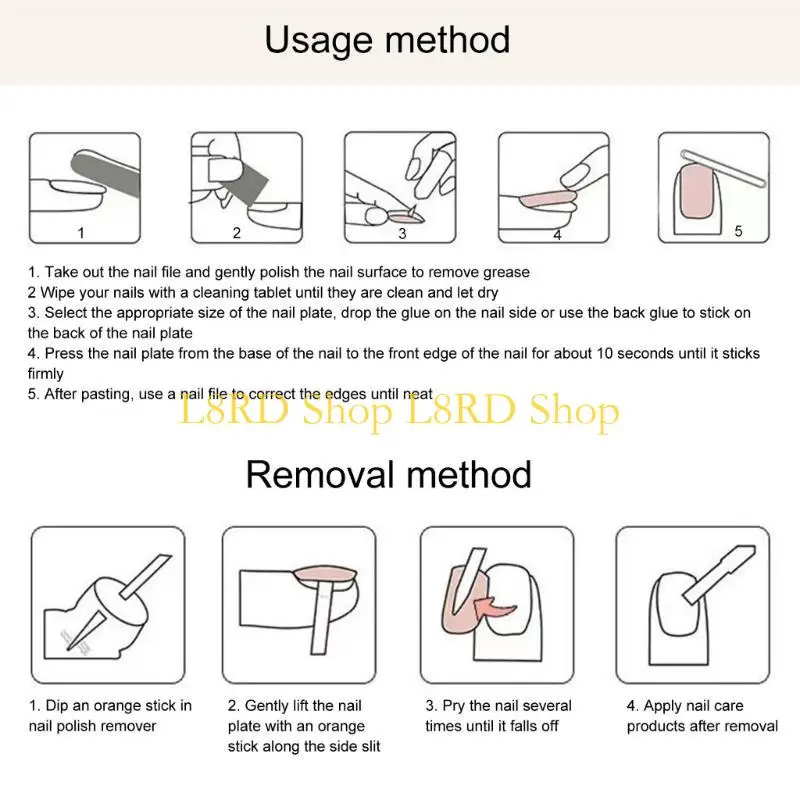 Usage method

1

2

3

4

5

1. Take out the nail file and gently polish the nail surface to remove grease
2 Wipe your nails with a cleaning tablet until they are clean and let dry
3. Select the appropriate size of the nail plate, drop the glue on the nail side or use the back glue to stick on the back of the nail plate
4. Press the nail plate from the base of the nail to the front edge of the nail for about 10 seconds until it sticks firmly
5. After pasting, use a nail file to correct the edges until neat

L8RD Shop L8RD Shop

Removal method

1. Dip an orange stick in nail polish remover

2. Gently lift the nail plate with an orange stick along the side slit

3. Pry the nail several times until it falls off

4. Apply nail care products after removal