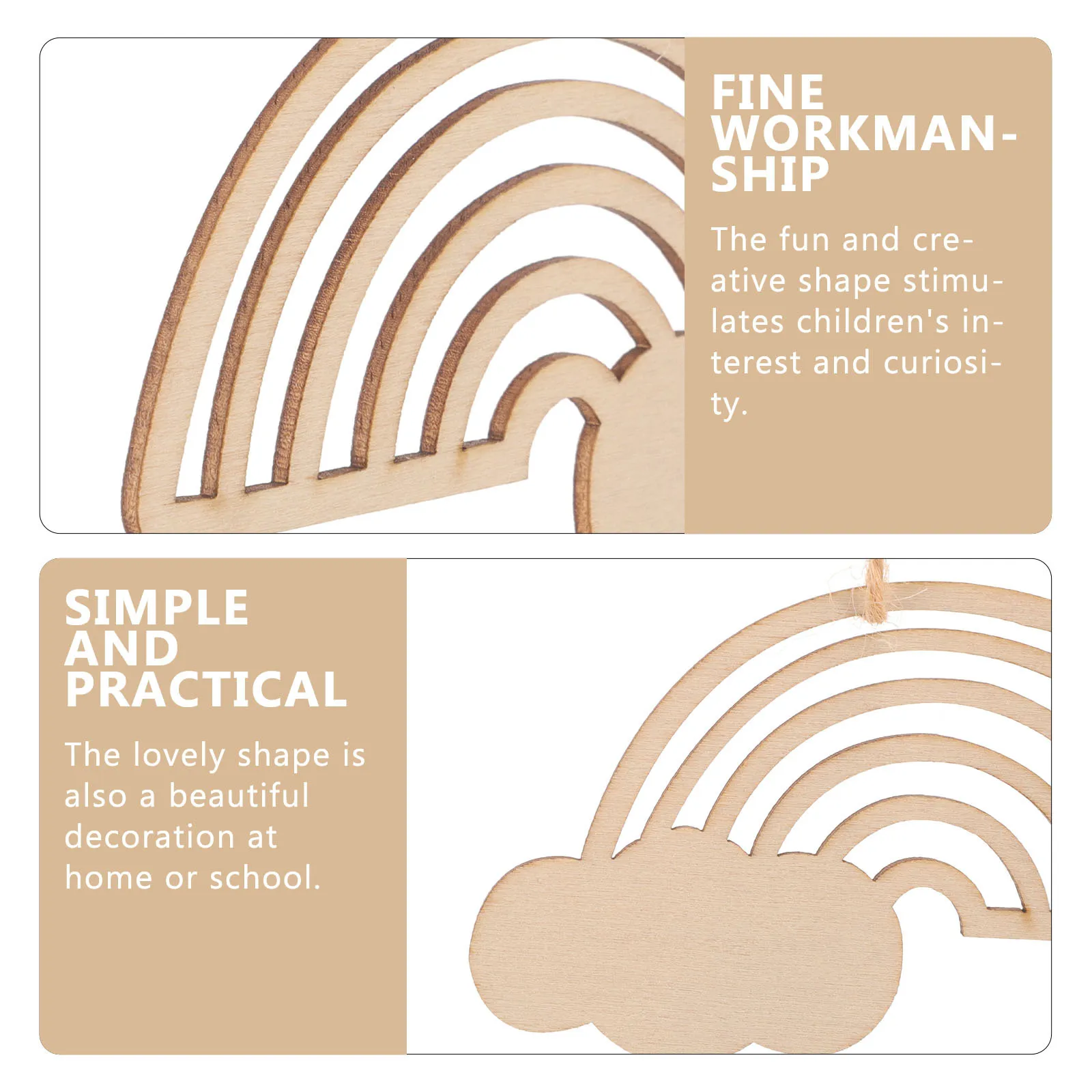 FINE WORKMANSHIP

The fun and creative shape stimulates children's interest and curiosity.

SIMPLE AND PRACTICAL

The lovely shape is also a beautiful decoration at home or school.