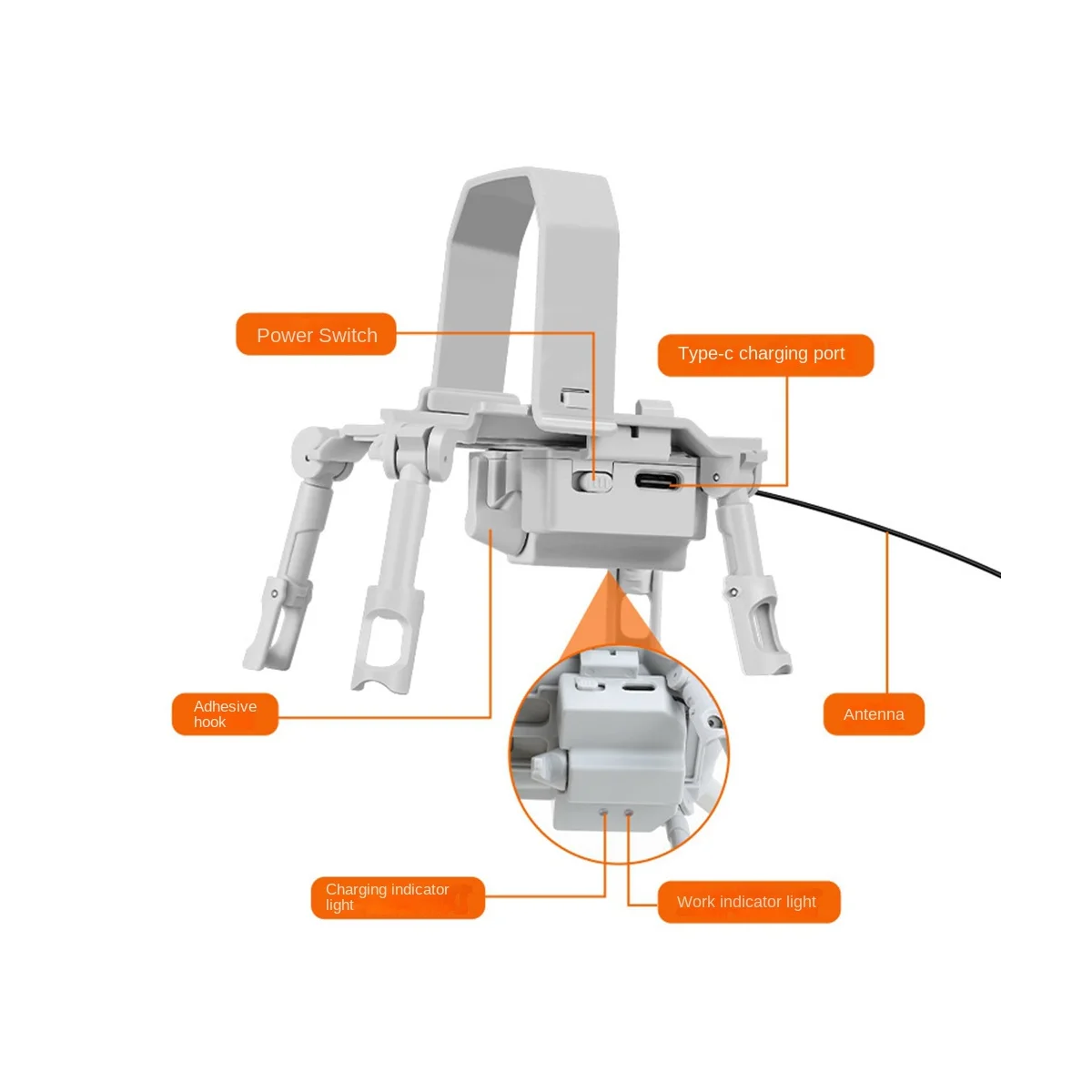 Power Switch

Type-c charging port

Adhesive hook

Antenna

Charging indicator light

Work indicator light