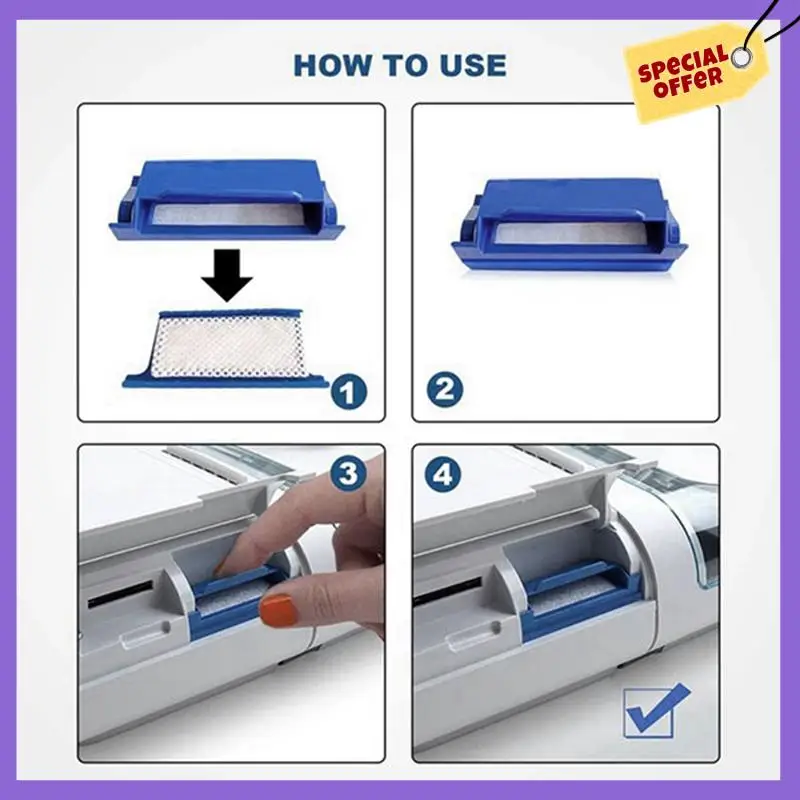 HOW TO USE

SPECIAL OFFER

1

2

3

4