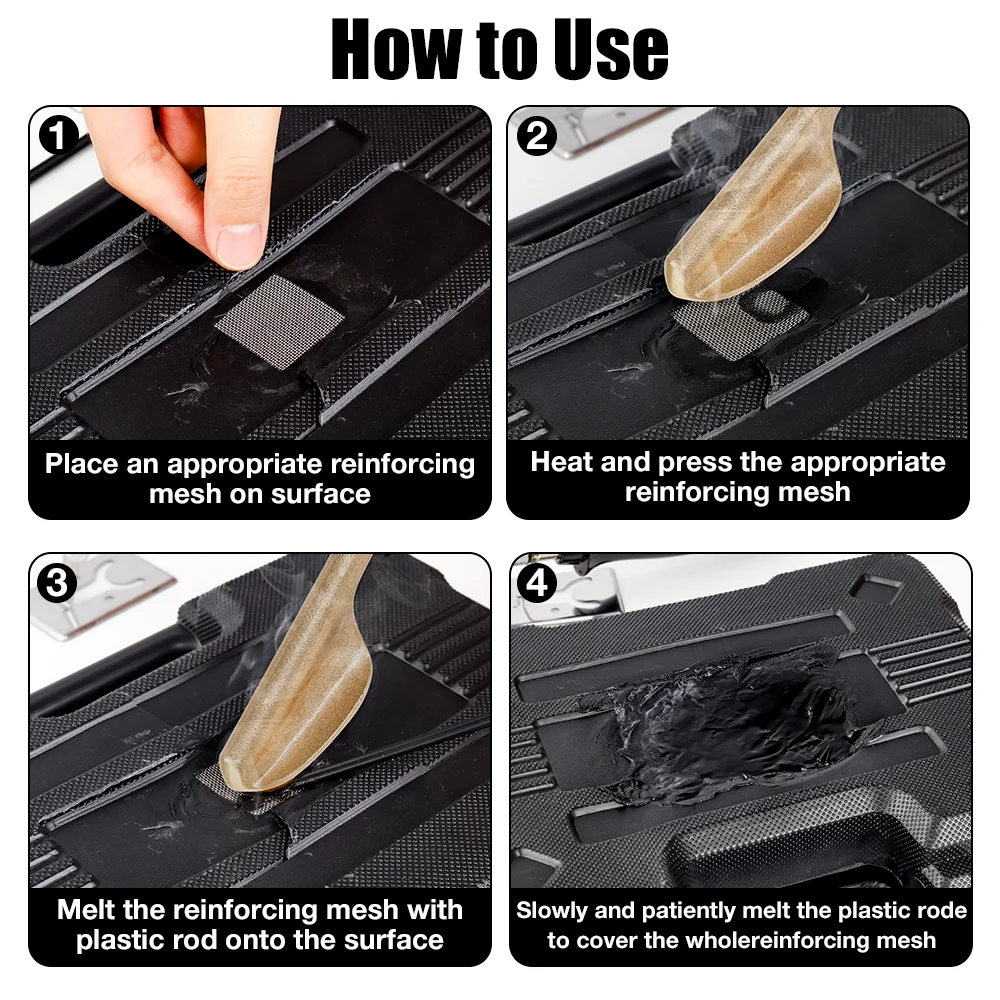 How to Use

1
Place an appropriate reinforcing mesh on surface

2
Heat and press the appropriate reinforcing mesh

3
Melt the reinforcing mesh with plastic rod onto the surface

4
Slowly and patiently melt the plastic rode to cover the wholereinforcing mesh