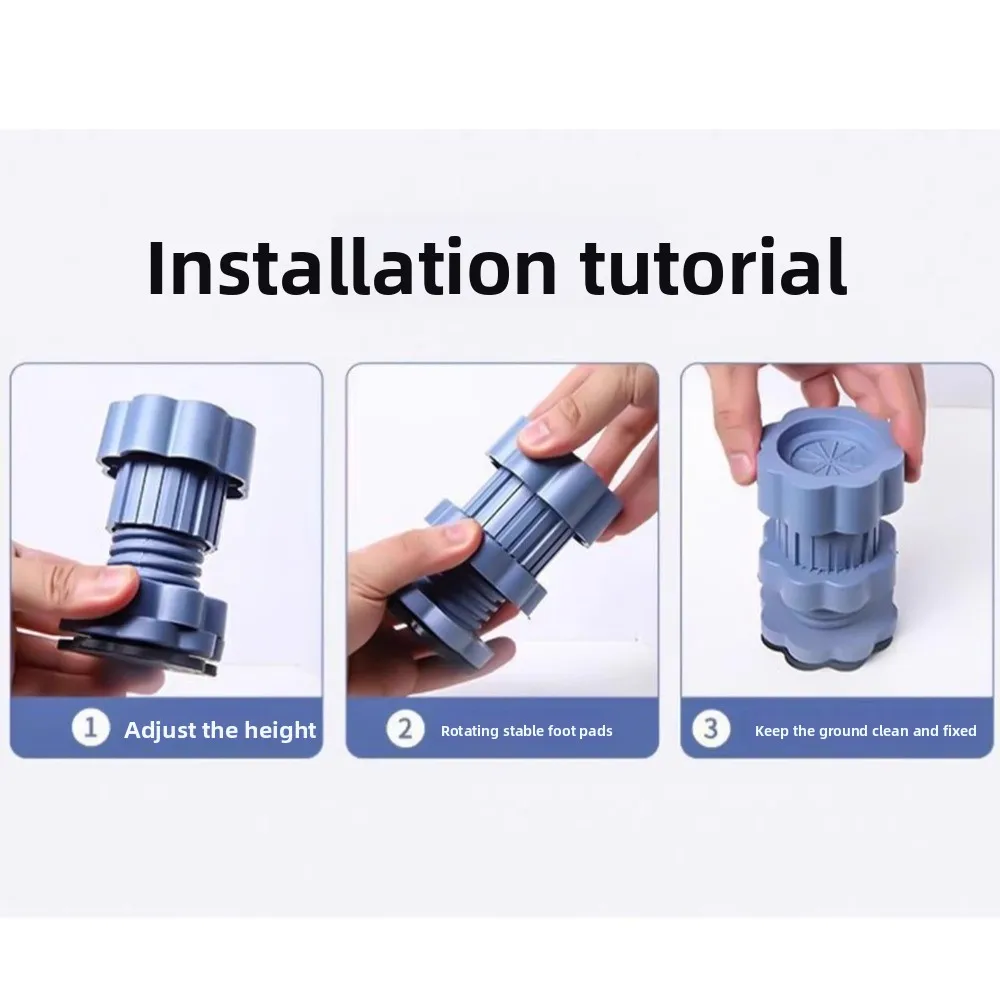 Installation tutorial

1 Adjust the height

2 Rotating stable foot pads

3 Keep the ground clean and fixed