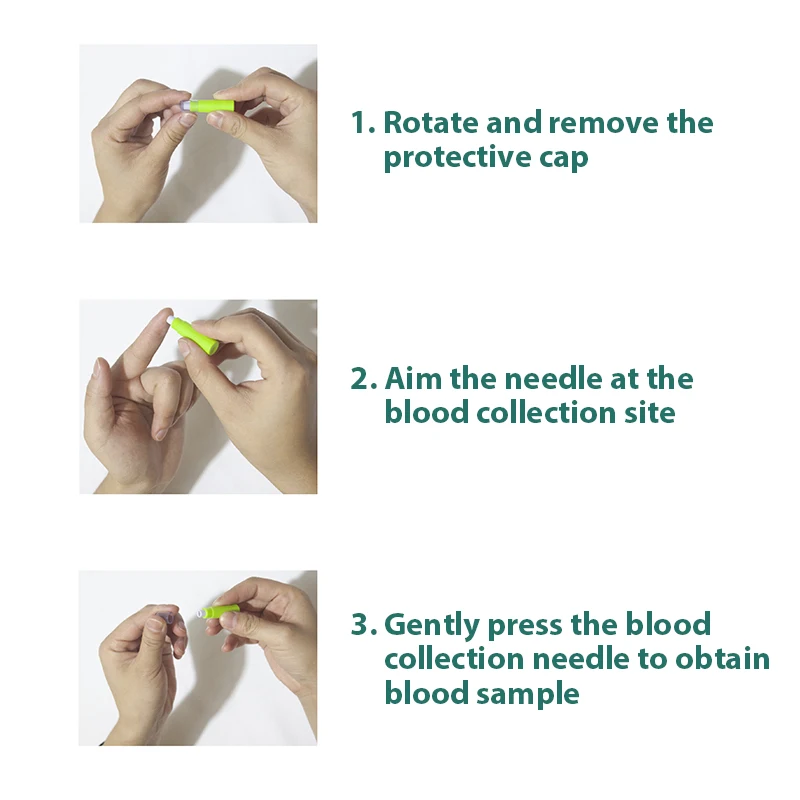 1. Rotate and remove the protective cap

2. Aim the needle at the blood collection site

3. Gently press the blood collection needle to obtain blood sample