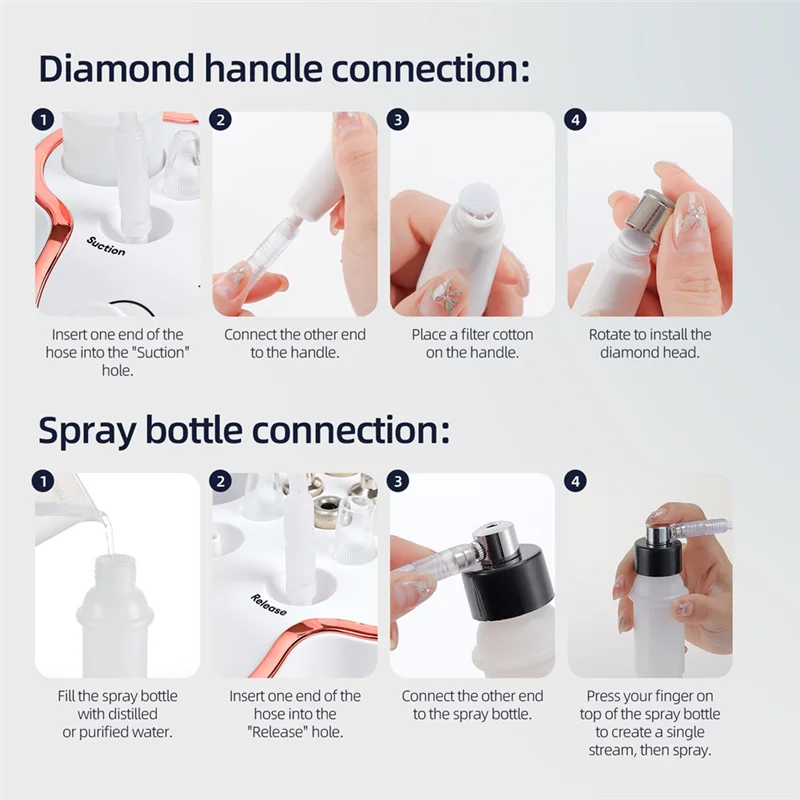 Diamond handle connection:

1

Suction

Insert one end of the hose into the "Suction" hole.

2

Connect the other end to the handle.

3

Place a filter cotton on the handle.

4

Rotate to install the diamond head.

Spray bottle connection:

1

Fill the spray bottle with distilled or purified water.

2

Release

Insert one end of the hose into the "Release" hole.

3

Connect the other end to the spray bottle.

4

Press your finger on top of the spray bottle to create a single stream, then spray.