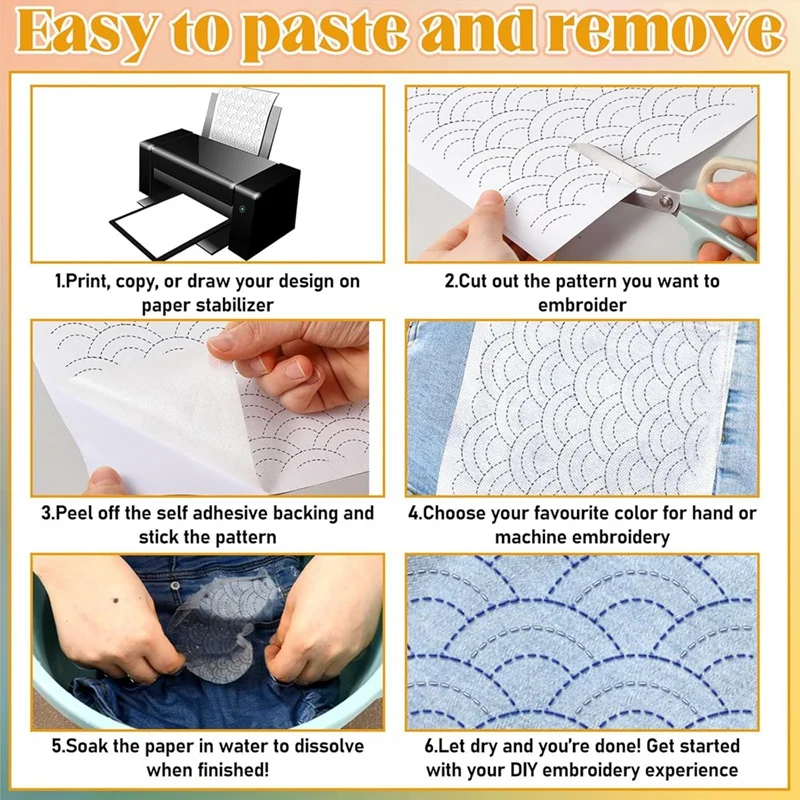 Easy to paste and remove

1.Print, copy, or draw your design on paper stabilizer

2.Cut out the pattern you want to embroider

3.Peel off the self adhesive backing and stick the pattern

4.Choose your favourite color for hand or machine embroidery

5.Soak the paper in water to dissolve when finished!

6.Let dry and you're done! Get started with your DIY embroidery experience