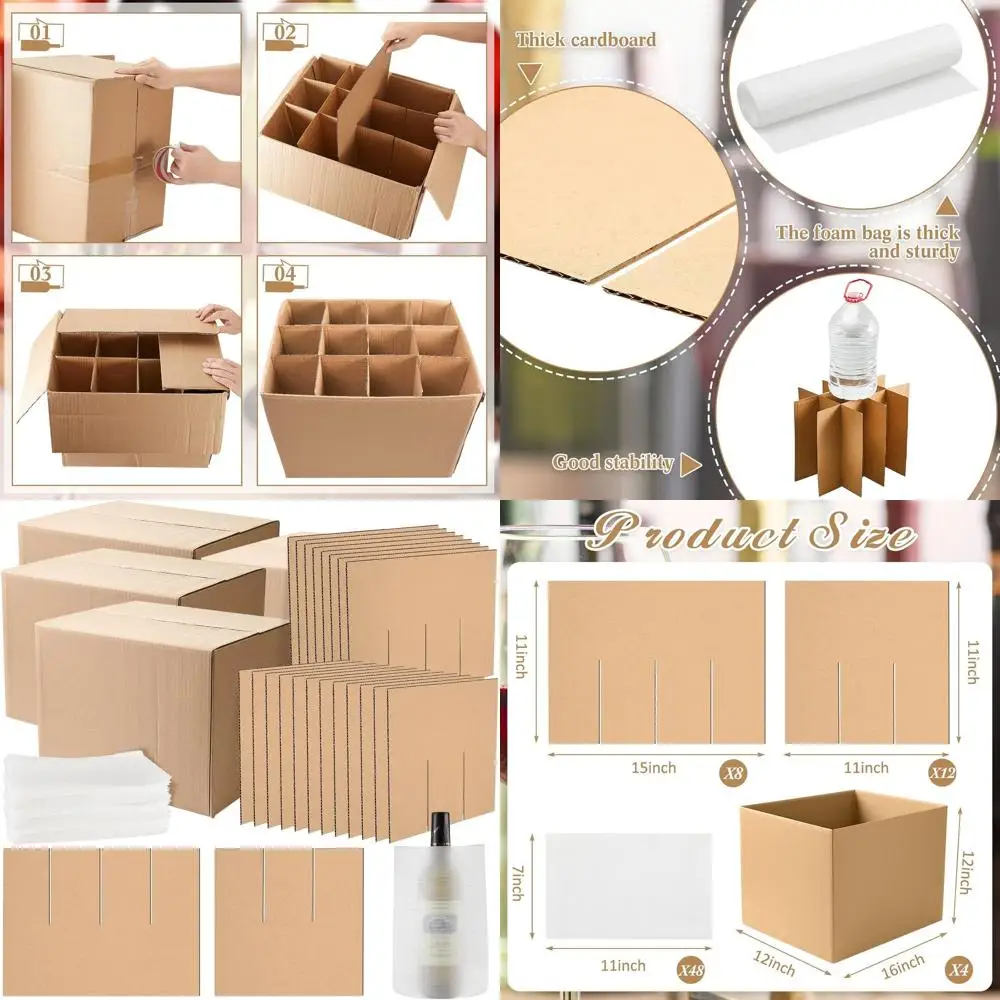 01

02

03

04

Thick cardboard

The foam bag is thick and sturdy

Good stability

Product Size

11inch

15inch

X8

11inch

11inch

X12

7inch

11inch

X48

12inch

12inch

16inch

X4