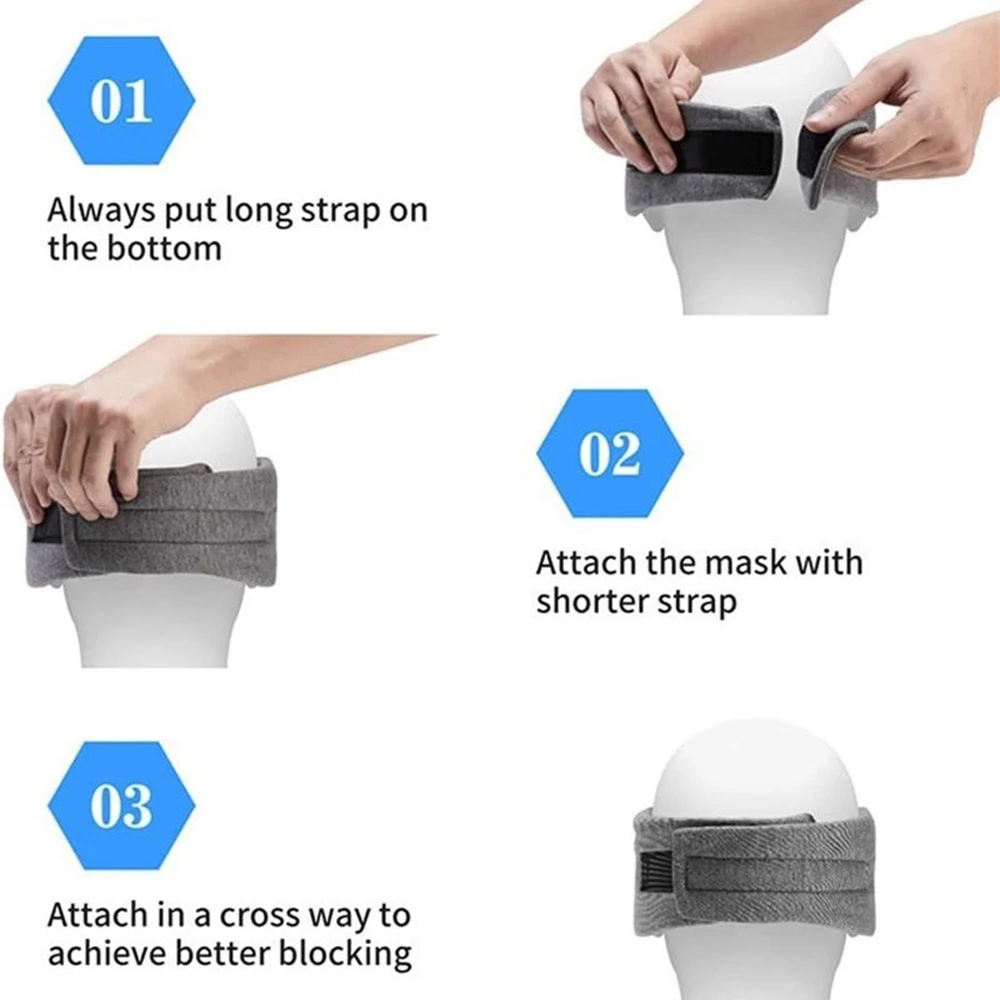 01

Always put long strap on the bottom

02

Attach the mask with shorter strap

03

Attach in a cross way to achieve better blocking