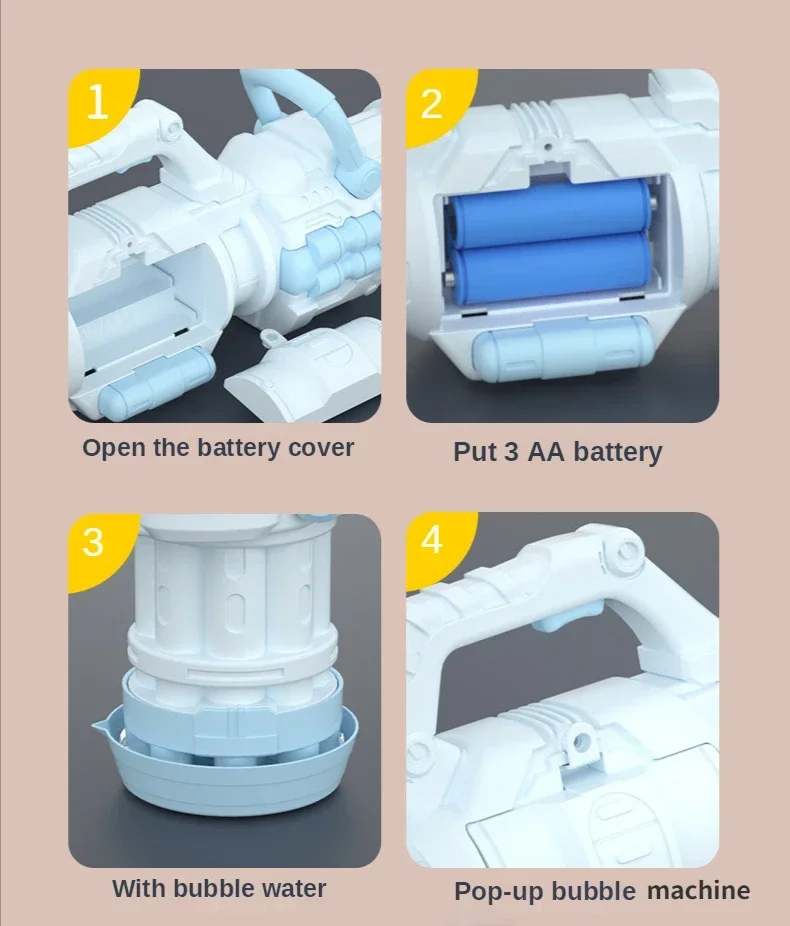 1

Open the battery cover

2

Put 3 AA battery

3

With bubble water

4

Pop-up bubble machine