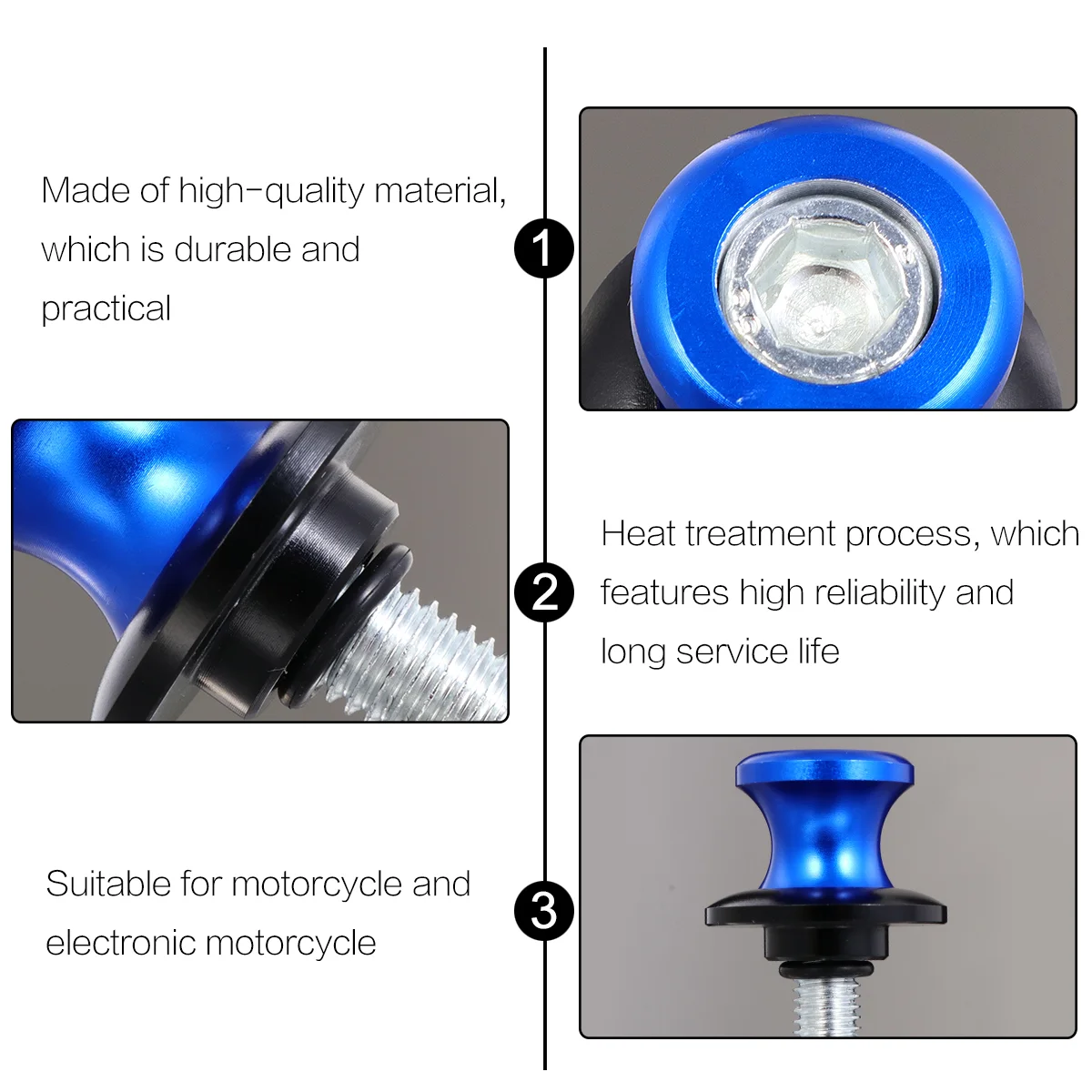 Made of high-quality material, which is durable and practical

1

2

Heat treatment process, which features high reliability and long service life

Suitable for motorcycle and electronic motorcycle

3