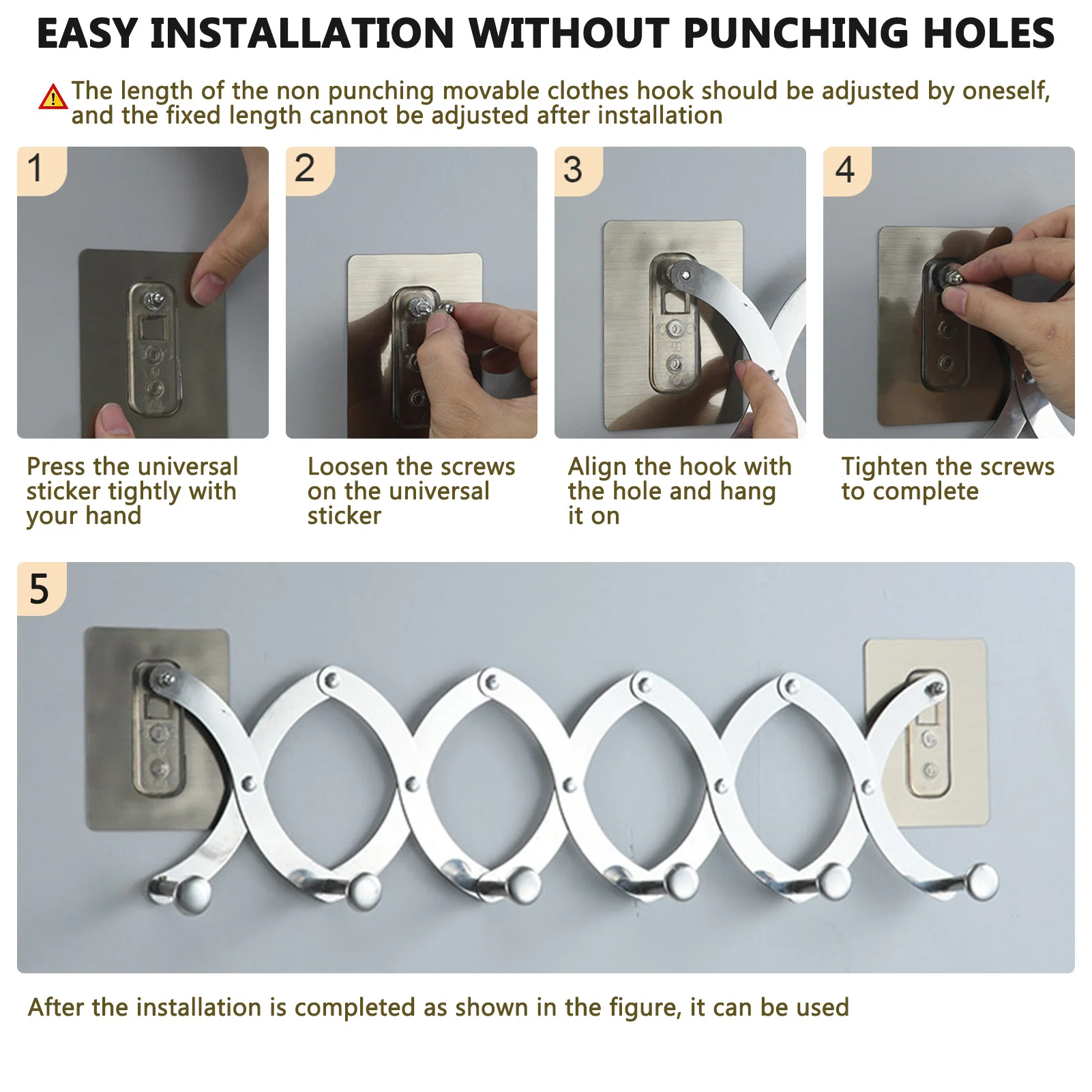 EASY INSTALLATION WITHOUT PUNCHING HOLES

The length of the non punching movable clothes hook should be adjusted by oneself, and the fixed length cannot be adjusted after installation

1

Press the universal sticker tightly with your hand

2

Loosen the screws on the universal sticker

3

Align the hook with the hole and hang it on

4

Tighten the screws to complete

5

After the installation is completed as shown in the figure, it can be used