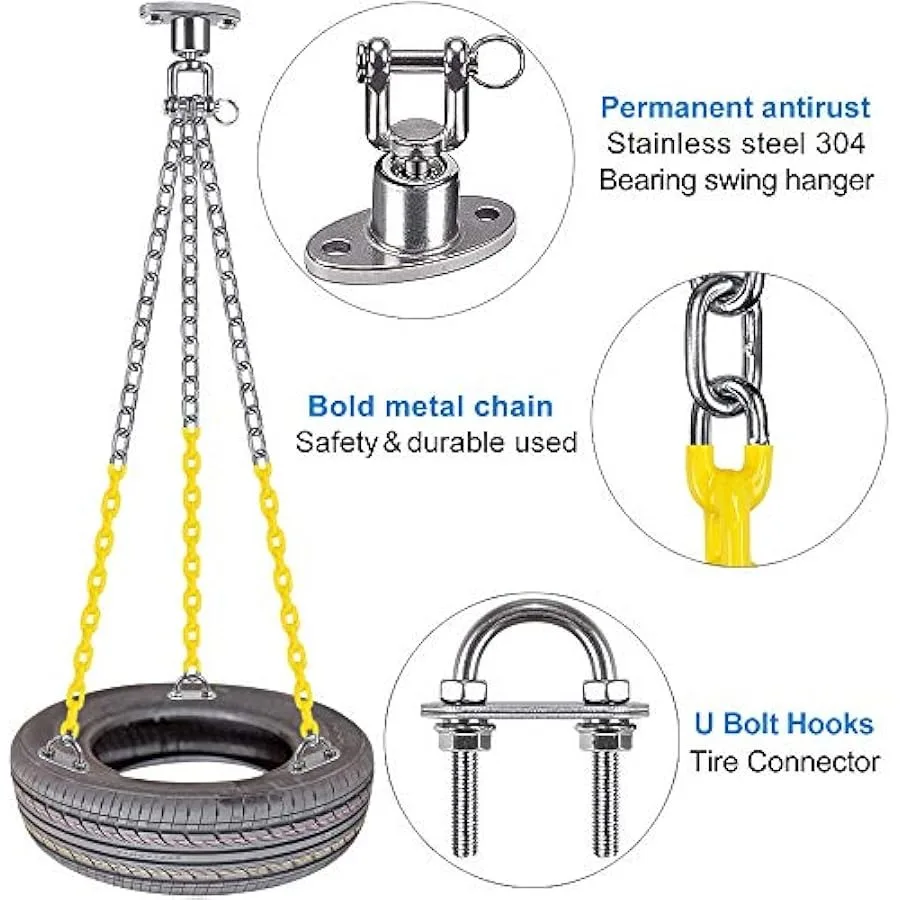 Permanent antirust
Stainless steel 304
Bearing swing hanger

Bold metal chain
Safety & durable used

U Bolt Hooks
Tire Connector