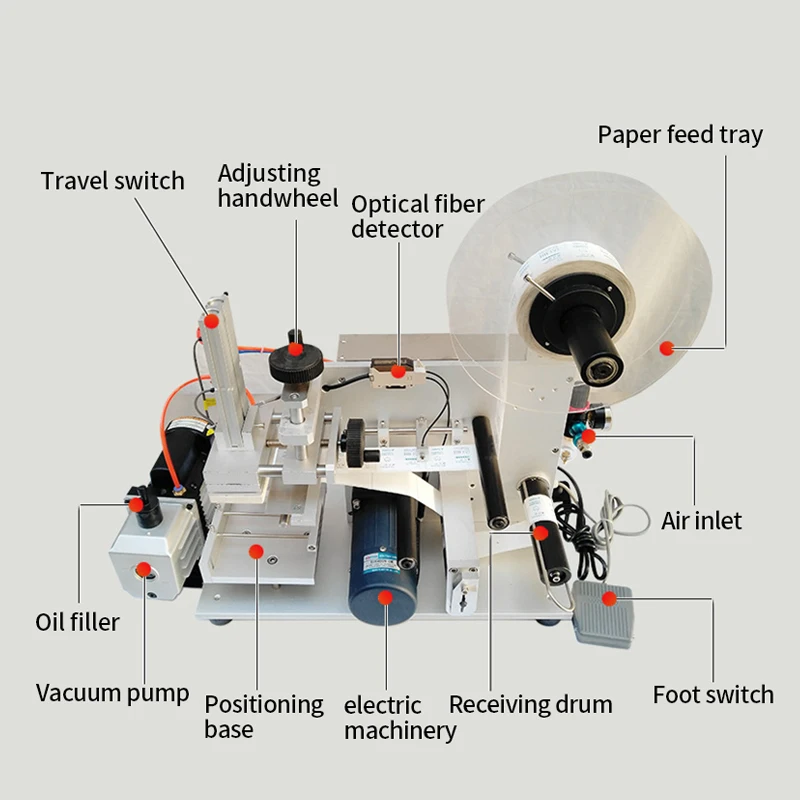 Paper feed tray

Travel switch

Adjusting handwheel

Optical fiber detector

Air inlet

Oil filler

Vacuum pump

Positioning base

electric machinery

Receiving drum

Foot switch