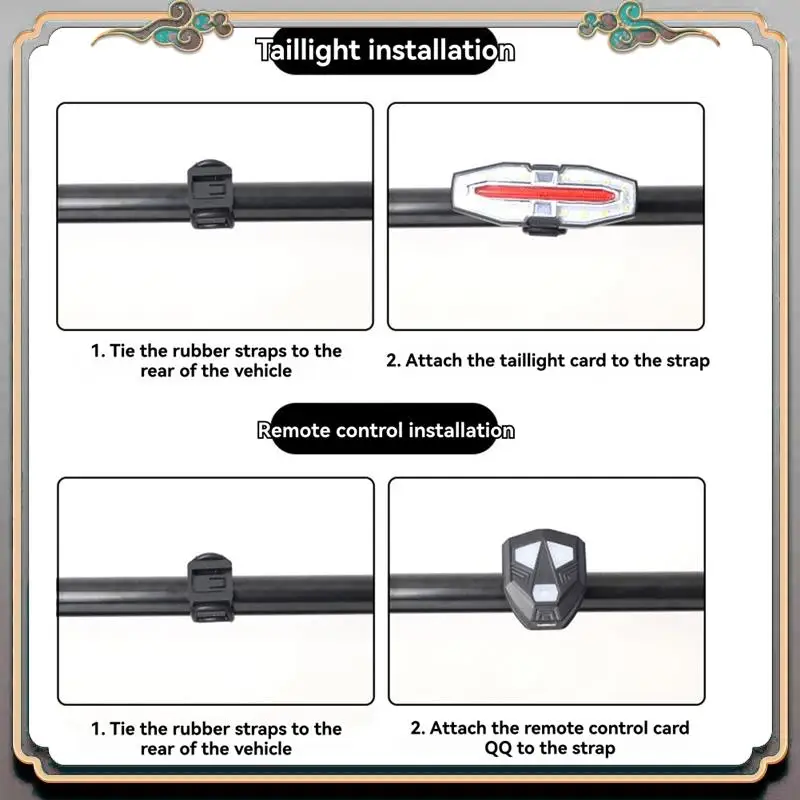 Taillight installation

1. Tie the rubber straps to the rear of the vehicle

2. Attach the taillight card to the strap

Remote control installation

1. Tie the rubber straps to the rear of the vehicle

2. Attach the remote control card QQ to the strap