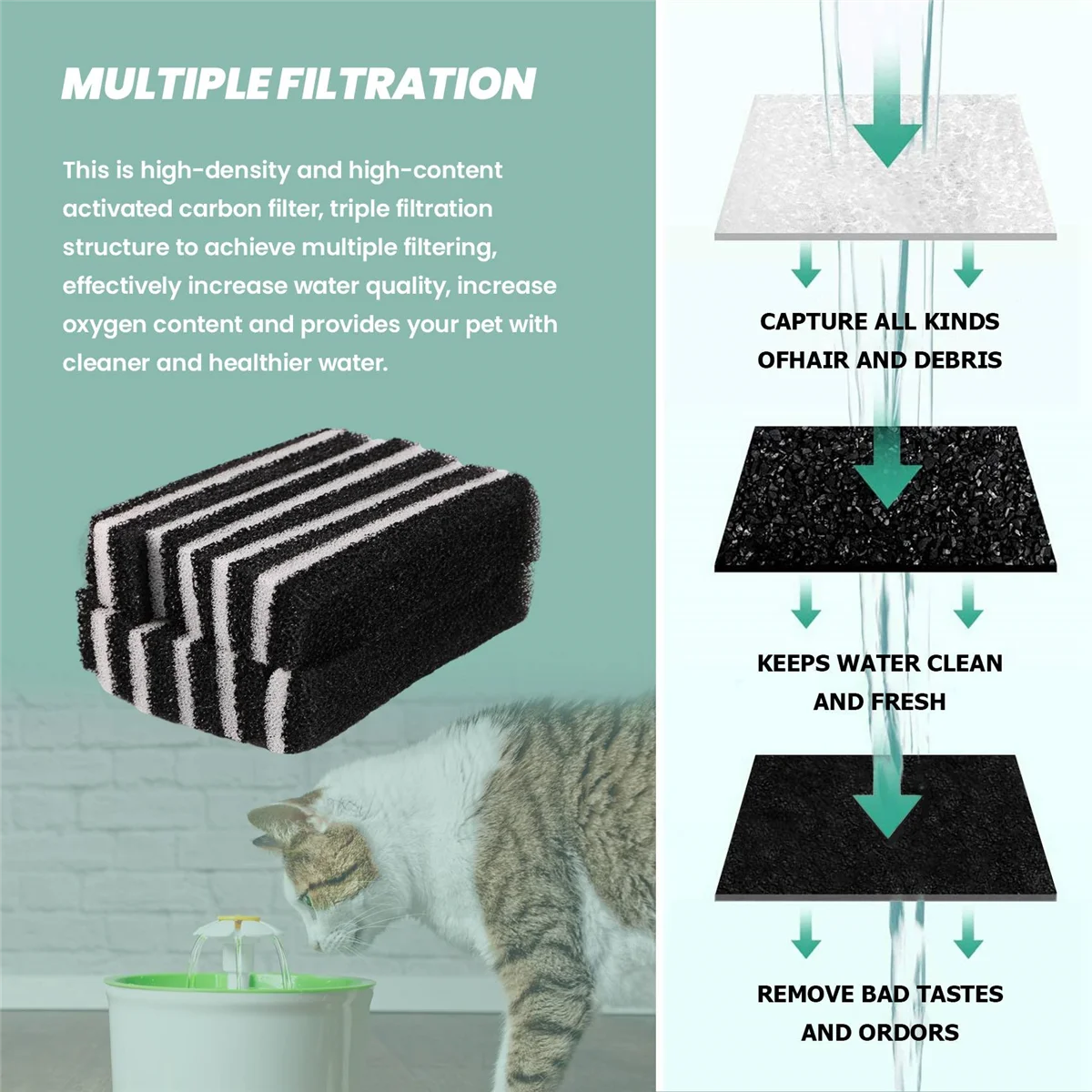 MULTIPLE FILTRATION

This is high-density and high-content activated carbon filter, triple filtration structure to achieve multiple filtering, effectively increase water quality, increase oxygen content and provides your pet with cleaner and healthier water.

CAPTURE ALL KINDS OFHAIR AND DEBRIS

KEEPS WATER CLEAN AND FRESH

REMOVE BAD TASTES AND ORDORS