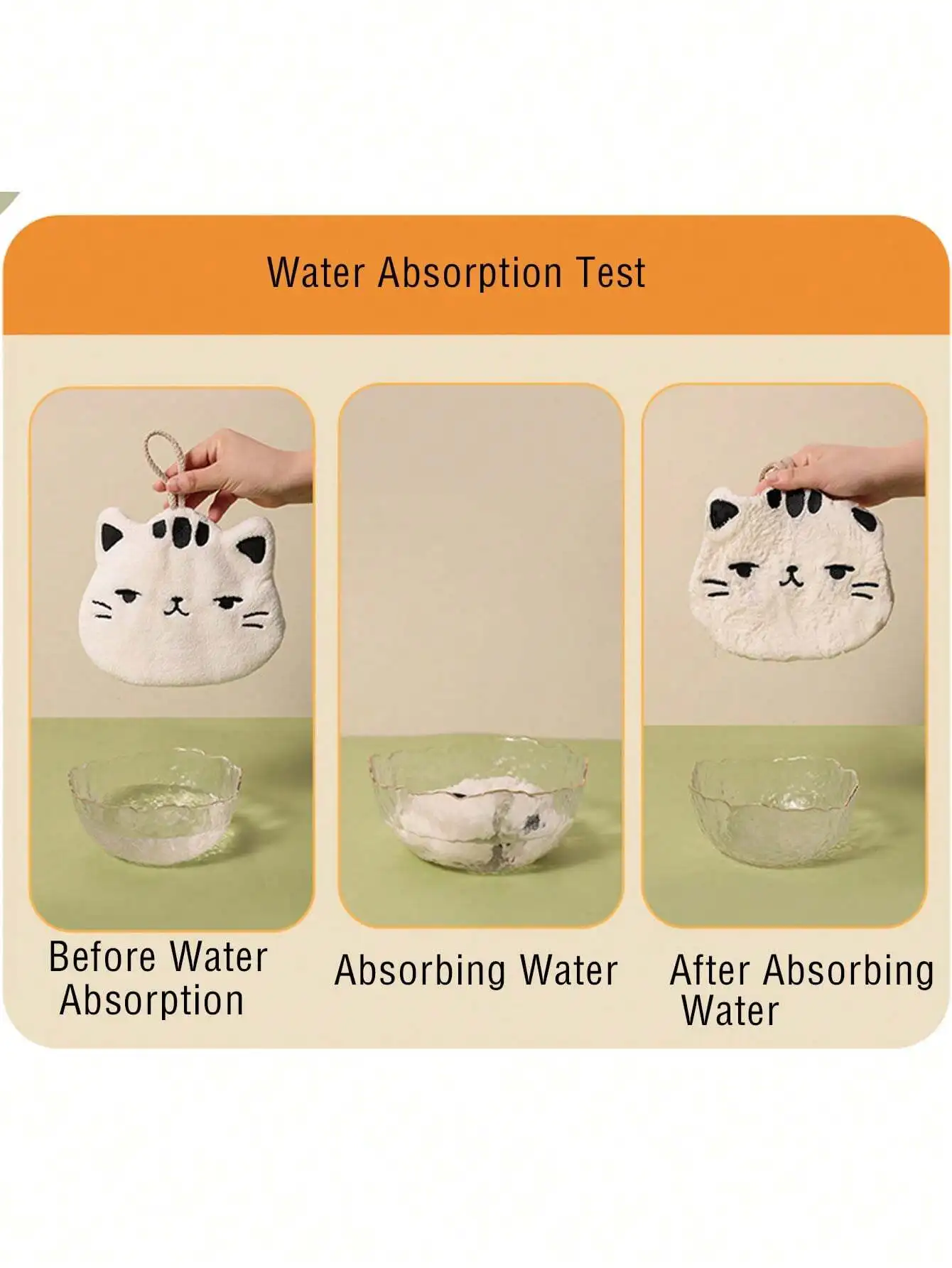 Water Absorption Test

Before Water Absorption

Absorbing Water

After Absorbing Water