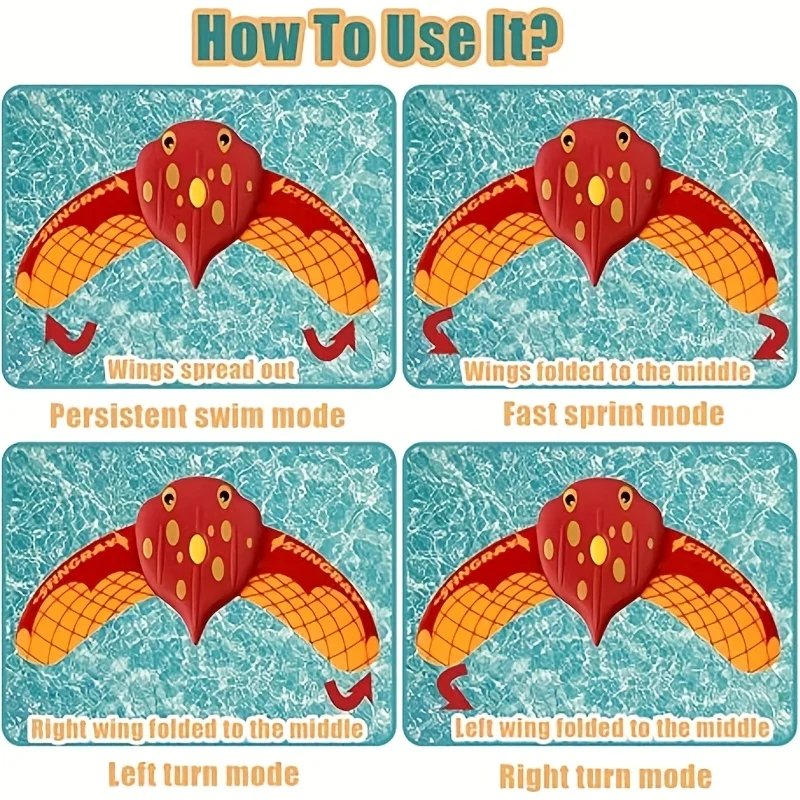 How To Use It?

STINGRAY STINGRAY

Wings spread out

Persistent swim mode

STINGRAY STINGRAY

Wings folded to the middle

Fast sprint mode

STINGRAY STINGRAY

Right wing folded to the middle

Left turn mode

STINGRAY STINGRAY

Left wing folded to the middle

Right turn mode