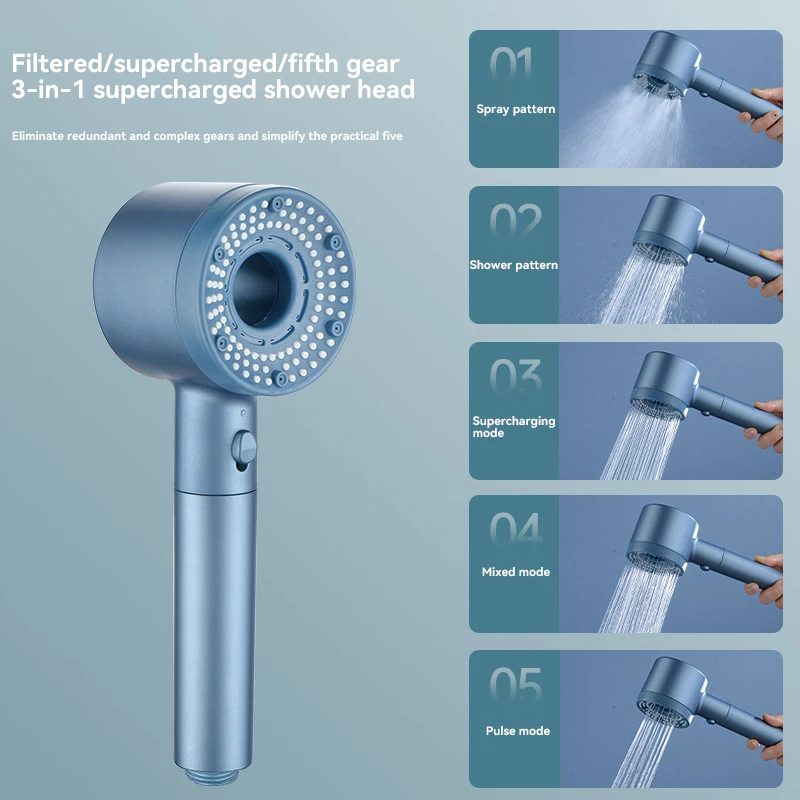 Filtered/supercharged/fifth gear
3-in-1 supercharged shower head

Eliminate redundant and complex gears and simplify the practical five

01
Spray pattern

02
Shower pattern

03
Supercharging mode

04
Mixed mode

05
Pulse mode