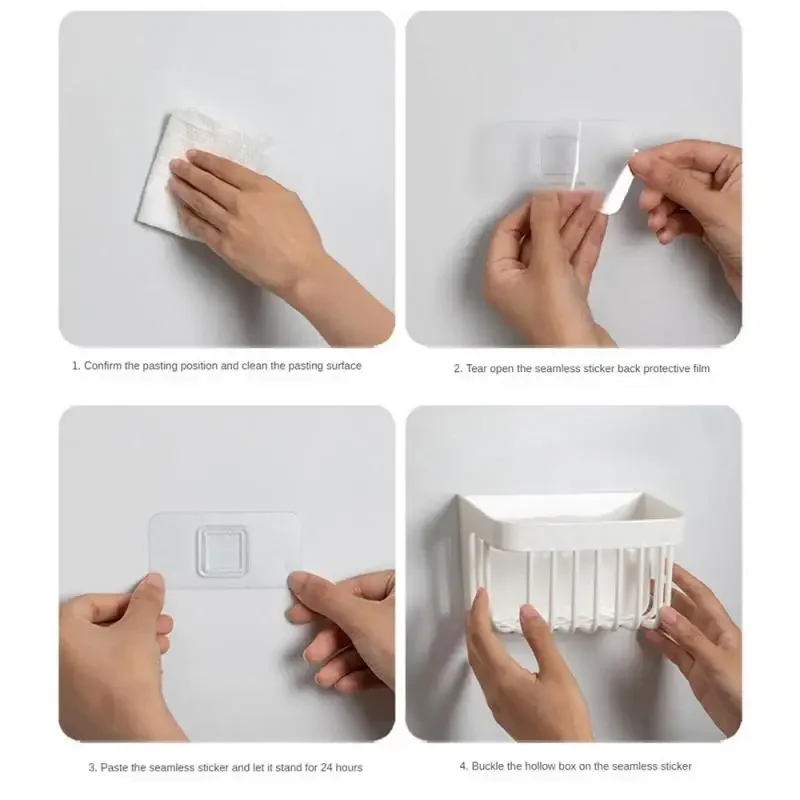 1. Confirm the pasting position and clean the pasting surface

2. Tear open the seamless sticker back protective film

3. Paste the seamless sticker and let it stand for 24 hours

4. Buckle the hollow box on the seamless sticker