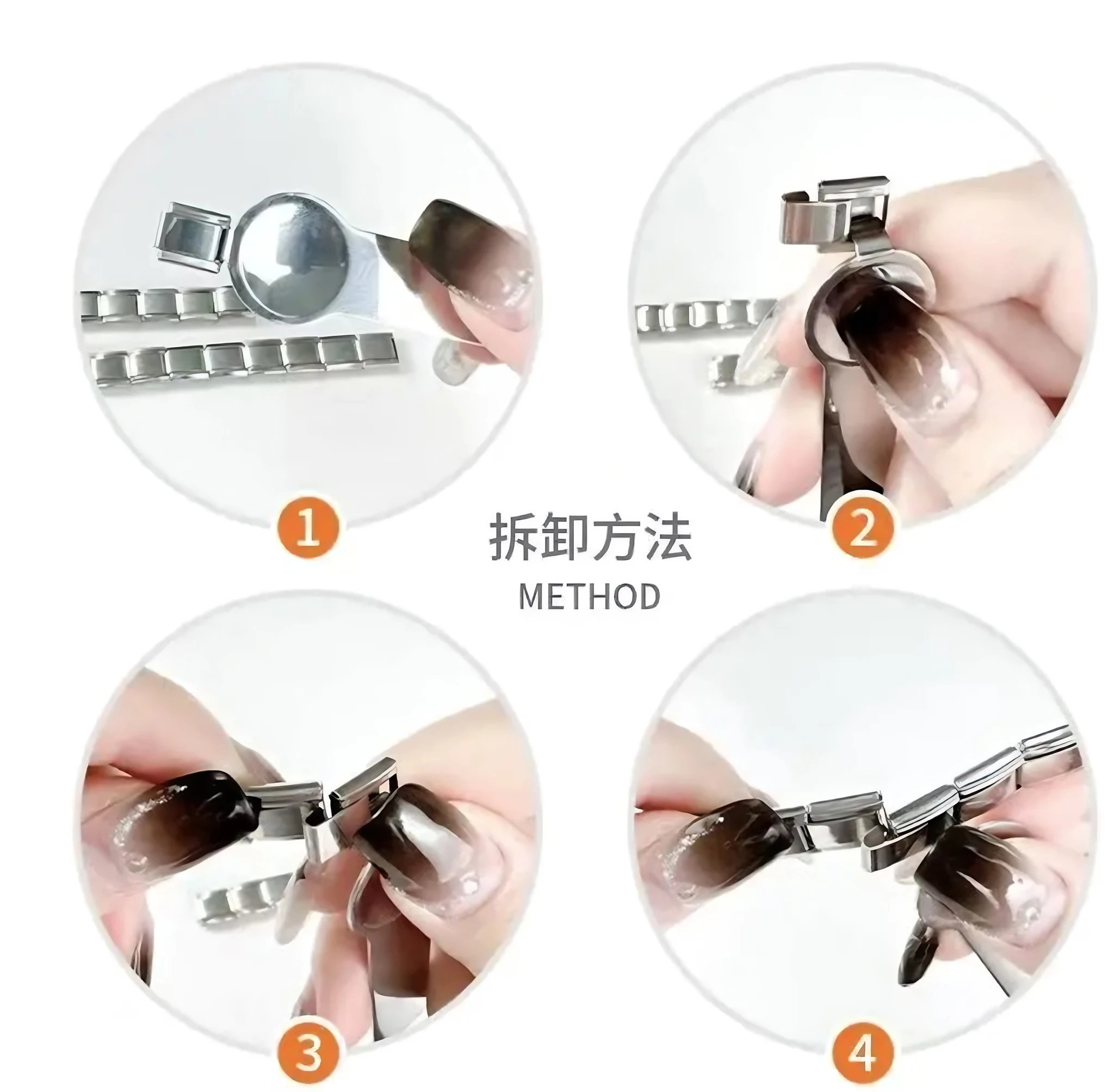 1

2

拆卸方法
METHOD

3

4