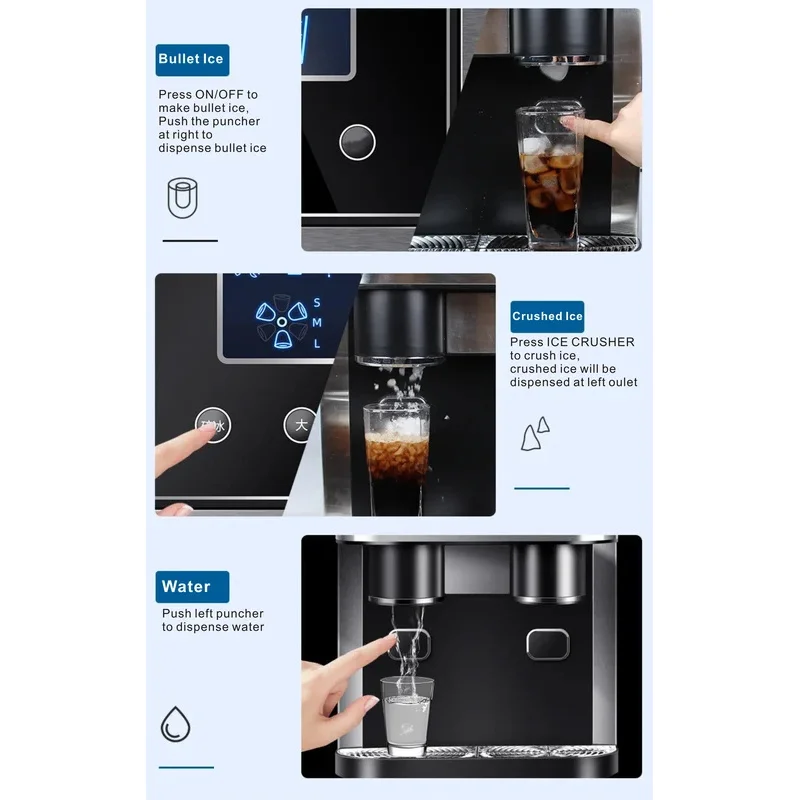 Bullet Ice

Press ON/OFF to make bullet ice, Push the puncher at right to dispense bullet ice

S
M
L

碎冰
大

Crushed Ice

Press ICE CRUSHER to crush ice, crushed ice will be dispensed at left oulet

Water

Push left puncher to dispense water