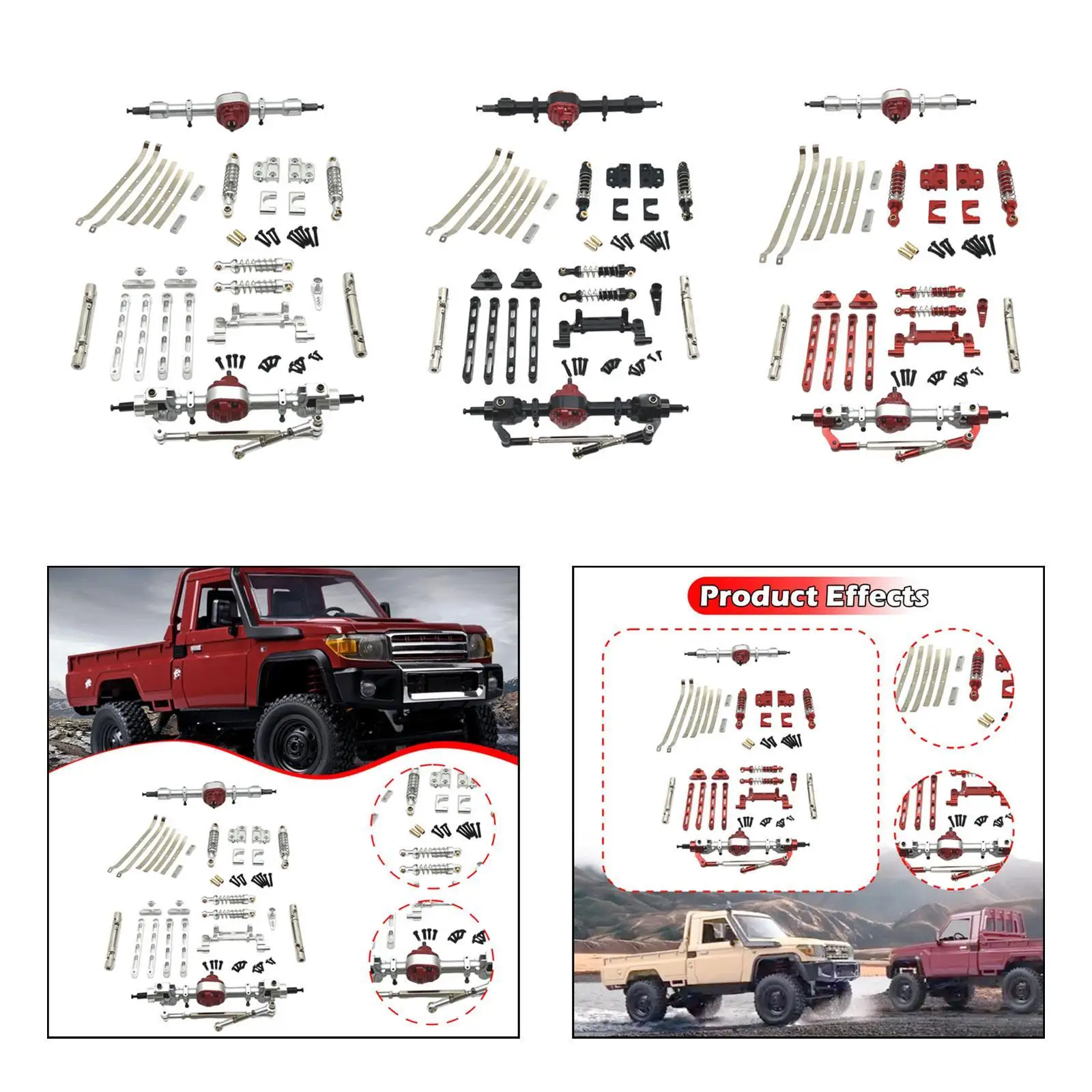 Product Effects