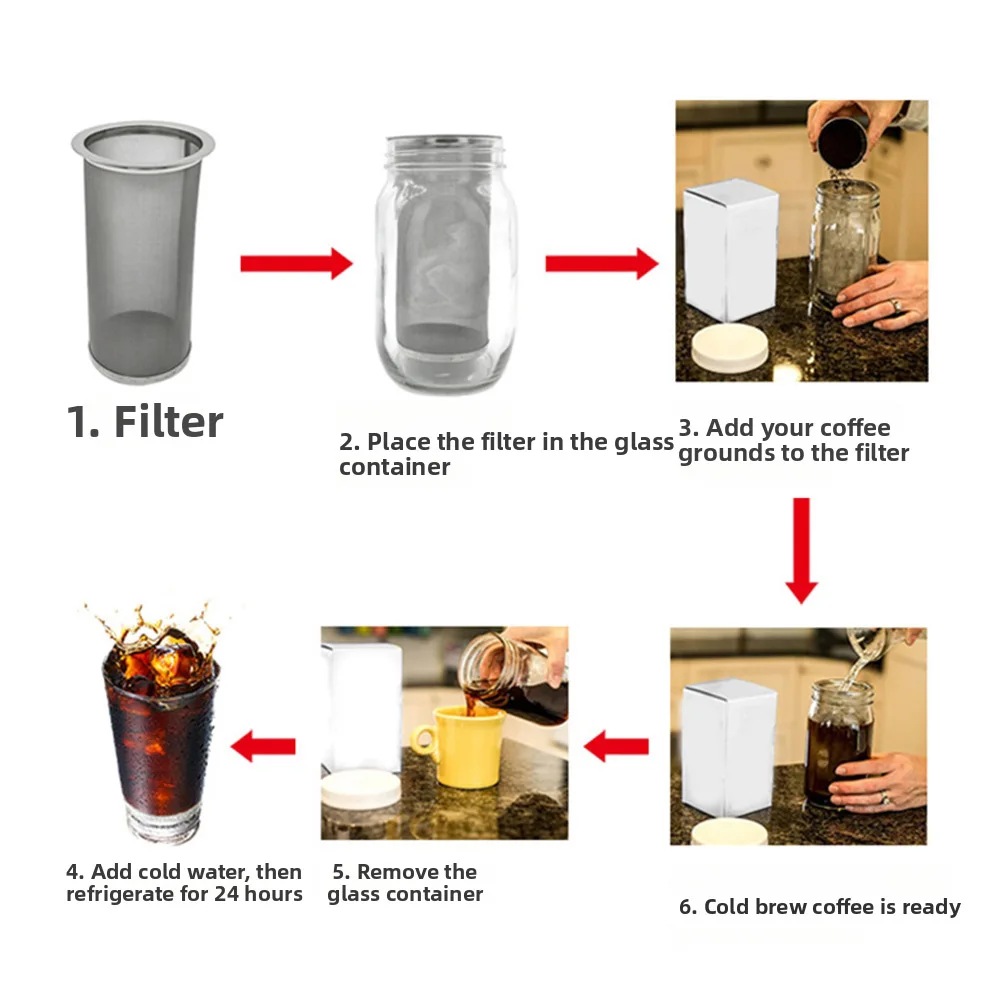 1. Filter

2. Place the filter in the glass container

3. Add your coffee grounds to the filter

4. Add cold water, then refrigerate for 24 hours

5. Remove the glass container

6. Cold brew coffee is ready