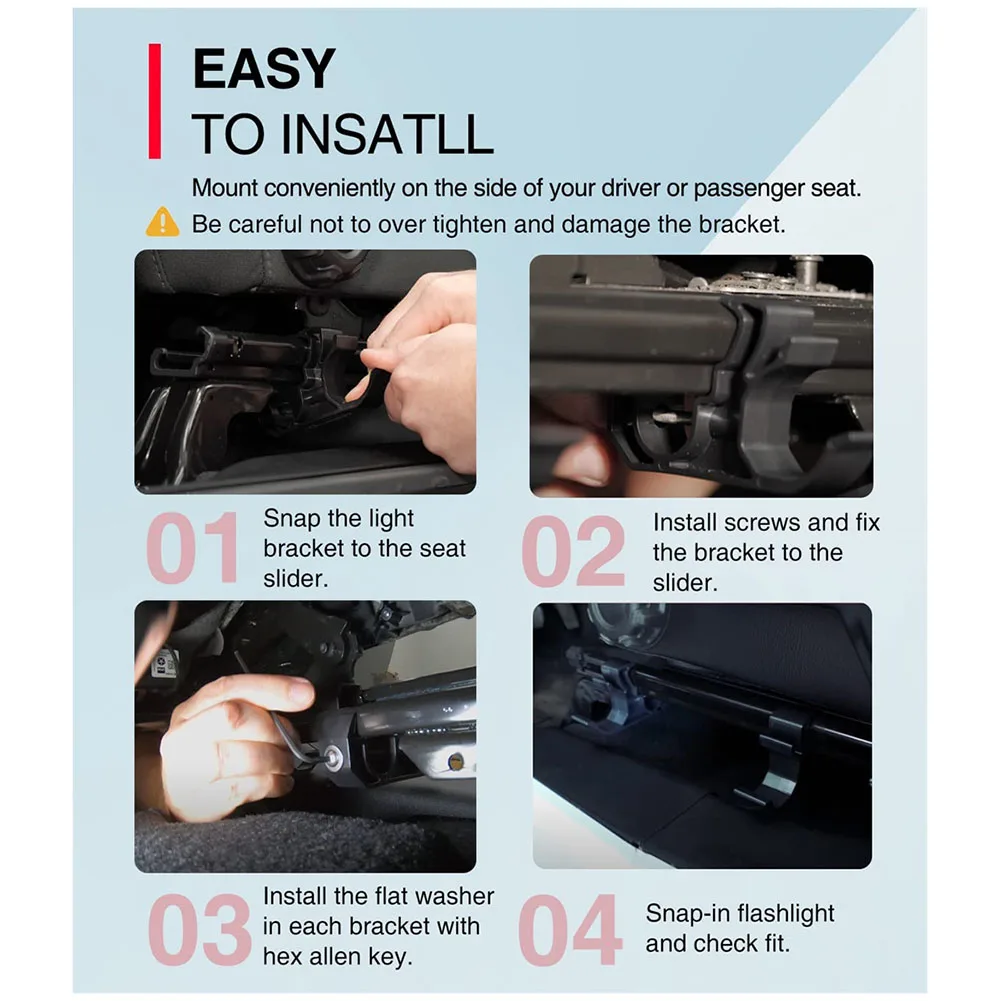 EASY
TO INSATLL

Mount conveniently on the side of your driver or passenger seat.
Be careful not to over tighten and damage the bracket.

01 Snap the light bracket to the seat slider.

02 Install screws and fix the bracket to the slider.

03 Install the flat washer in each bracket with hex allen key.

04 Snap-in flashlight and check fit.