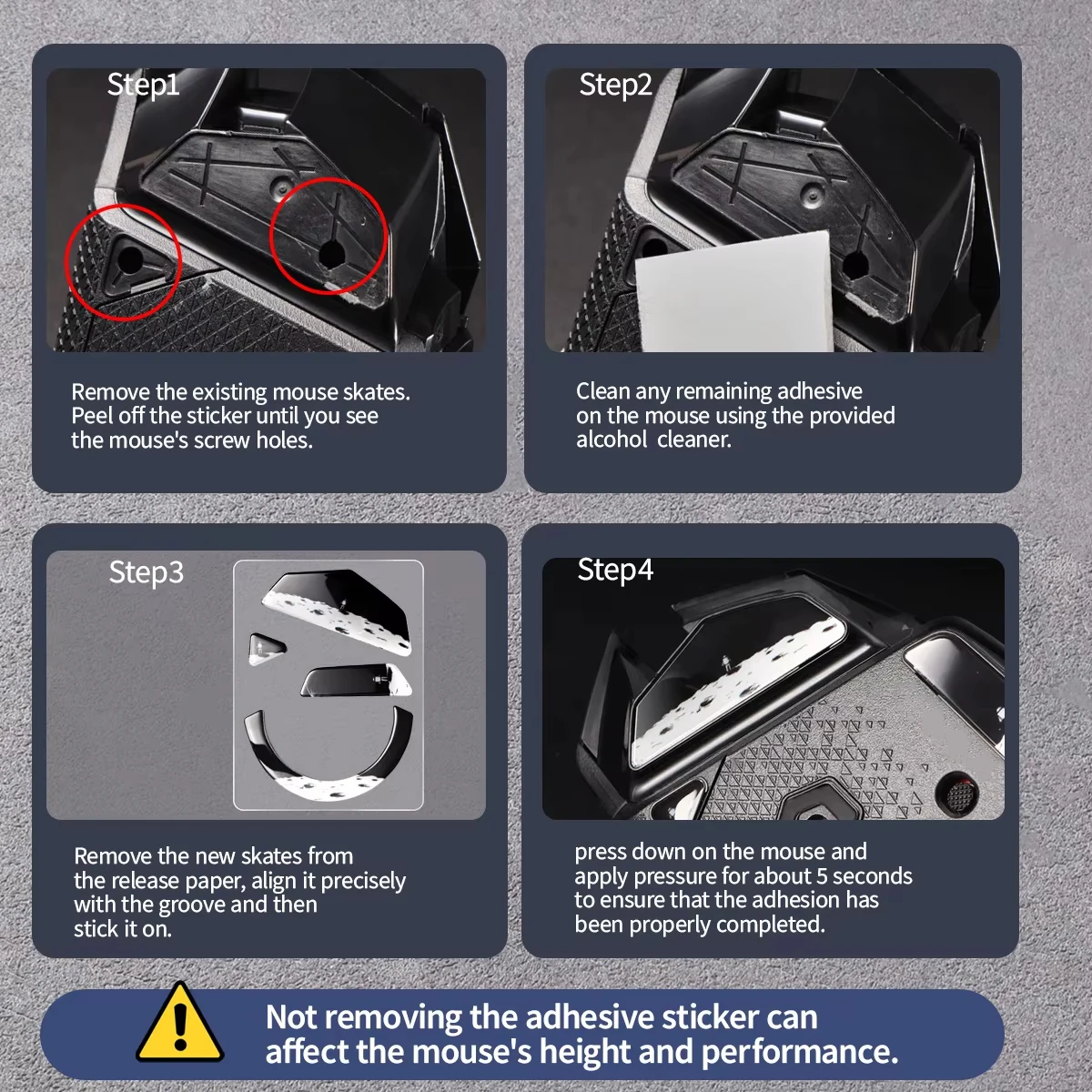 Step1

Remove the existing mouse skates. Peel off the sticker until you see the mouse's screw holes.

Step2

Clean any remaining adhesive on the mouse using the provided alcohol cleaner.

Step3

Remove the new skates from the release paper, align it precisely with the groove and then stick it on.

Step4

press down on the mouse and apply pressure for about 5 seconds to ensure that the adhesion has been properly completed.

Not removing the adhesive sticker can affect the mouse's height and performance.