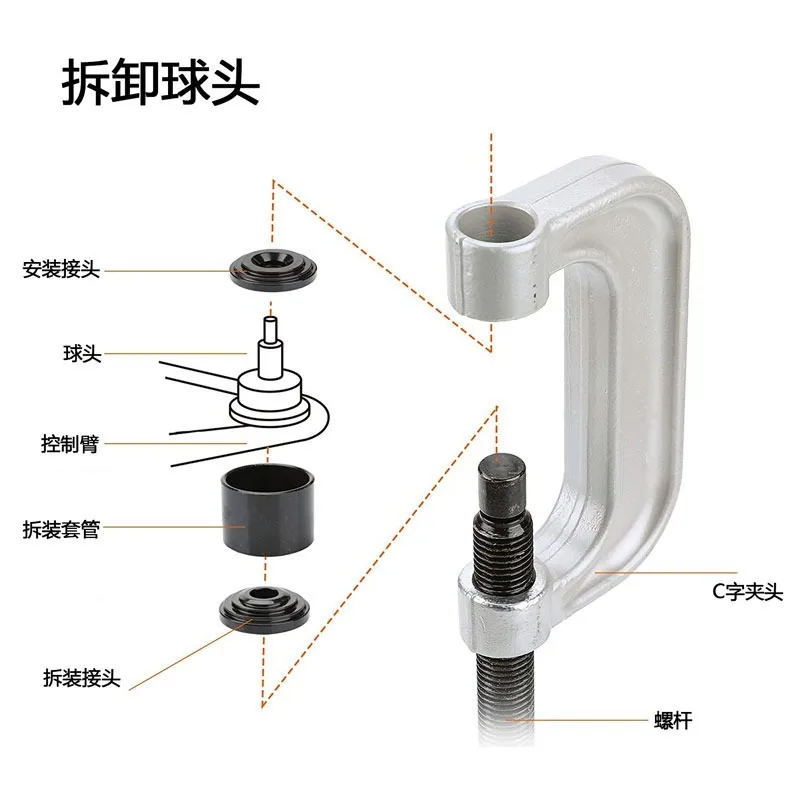 拆卸球头

安装接头

球头

控制臂

拆装套管

拆装接头

C字夹头

螺杆