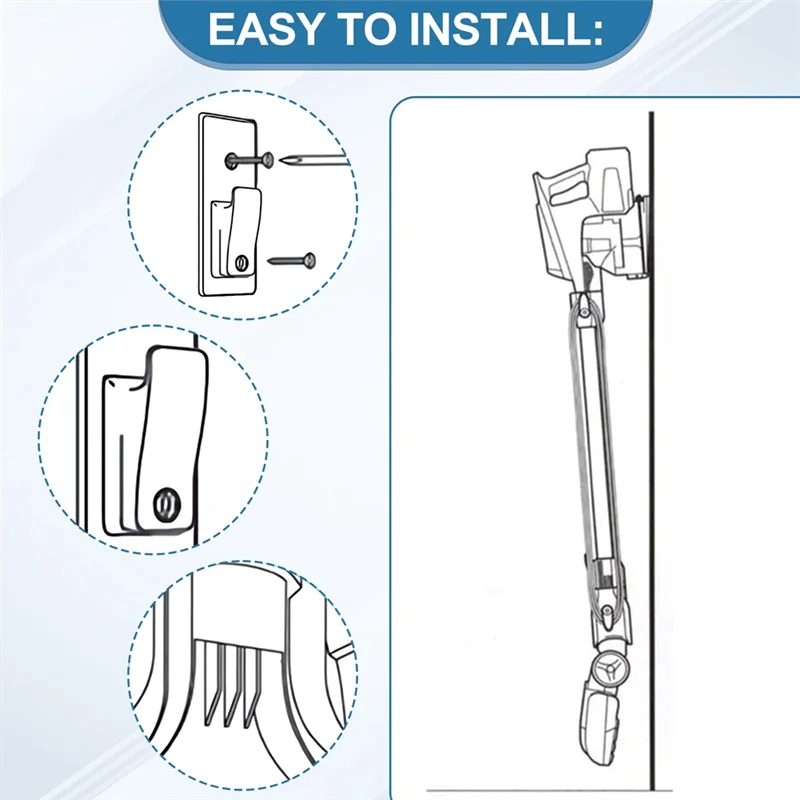 EASY TO INSTALL: