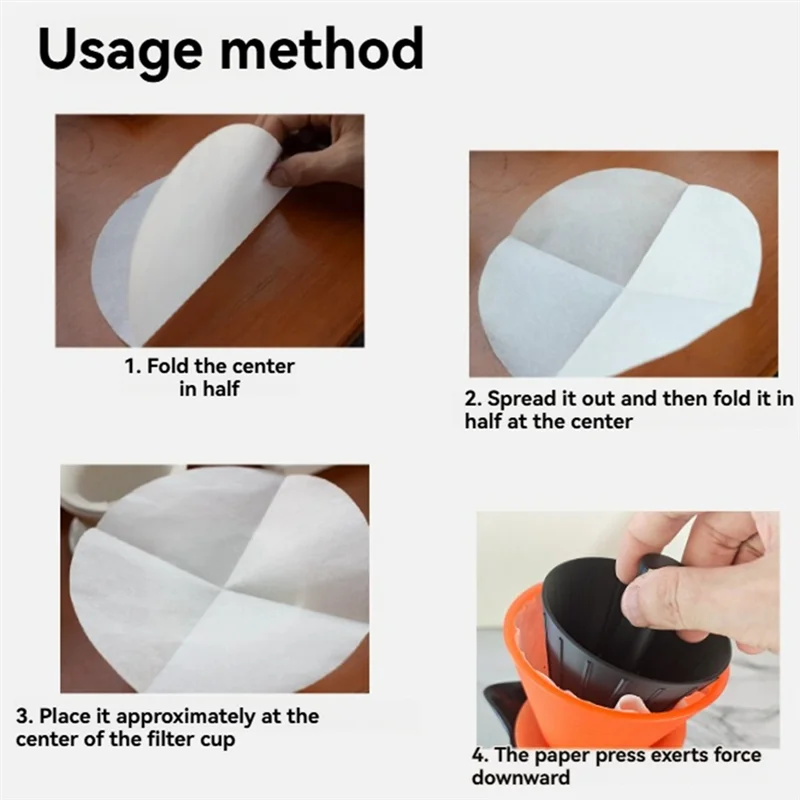 Usage method

1. Fold the center in half

2. Spread it out and then fold it in half at the center

3. Place it approximately at the center of the filter cup

4. The paper press exerts force downward