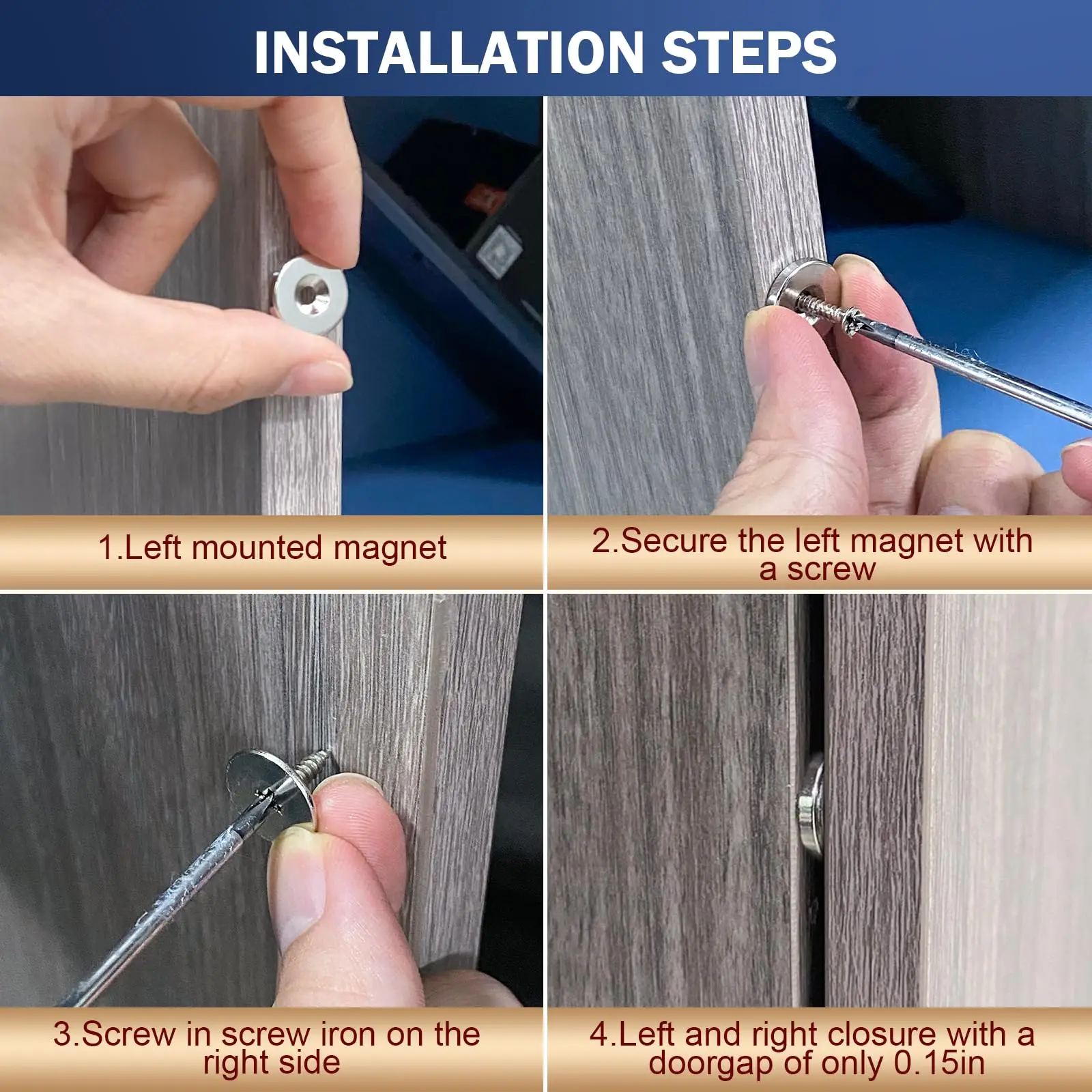 INSTALLATION STEPS

1.Left mounted magnet

2.Secure the left magnet with a screw

3.Screw in screw iron on the right side

4.Left and right closure with a doorgap of only 0.15in