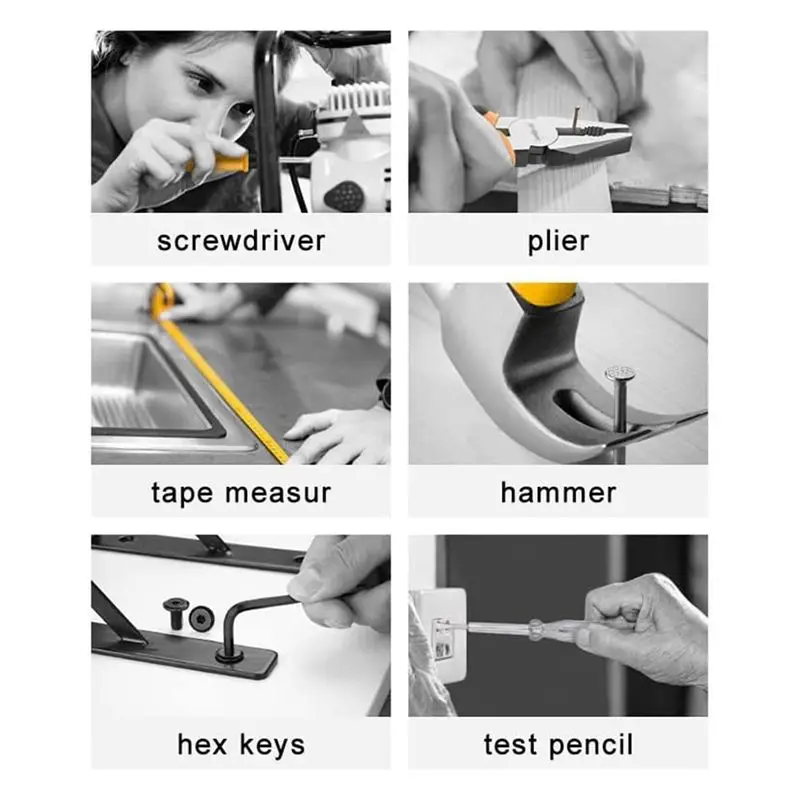 screwdriver

plier

tape measur

hammer

hex keys

test pencil