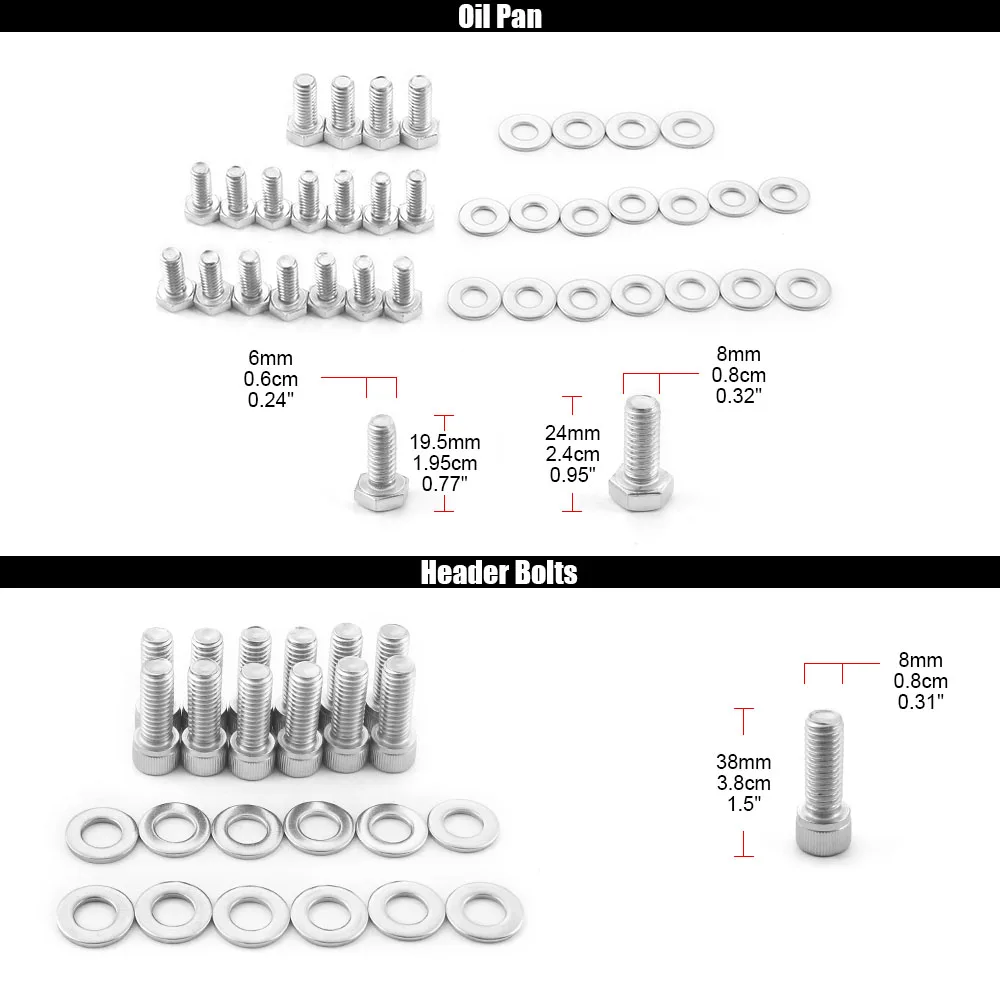 Oil Pan

6mm
0.6cm
0.24"

19.5mm
1.95cm
0.77"

8mm
0.8cm
0.32"

24mm
2.4cm
0.95"

Header Bolts

8mm
0.8cm
0.31"

38mm
3.8cm
1.5"