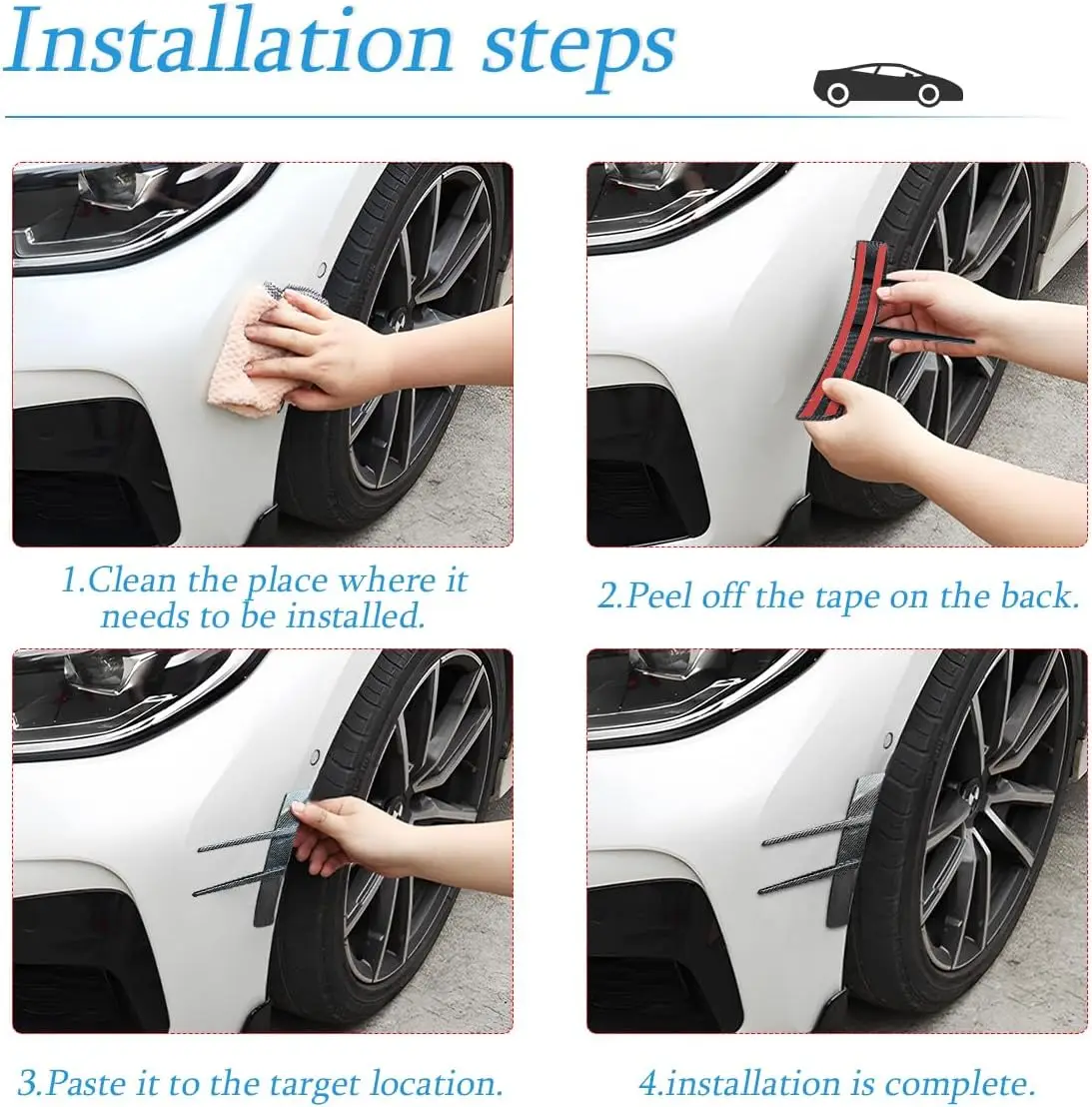 Installation steps

1.Clean the place where it needs to be installed.

2.Peel off the tape on the back.

3.Paste it to the target location.

4.installation is complete.