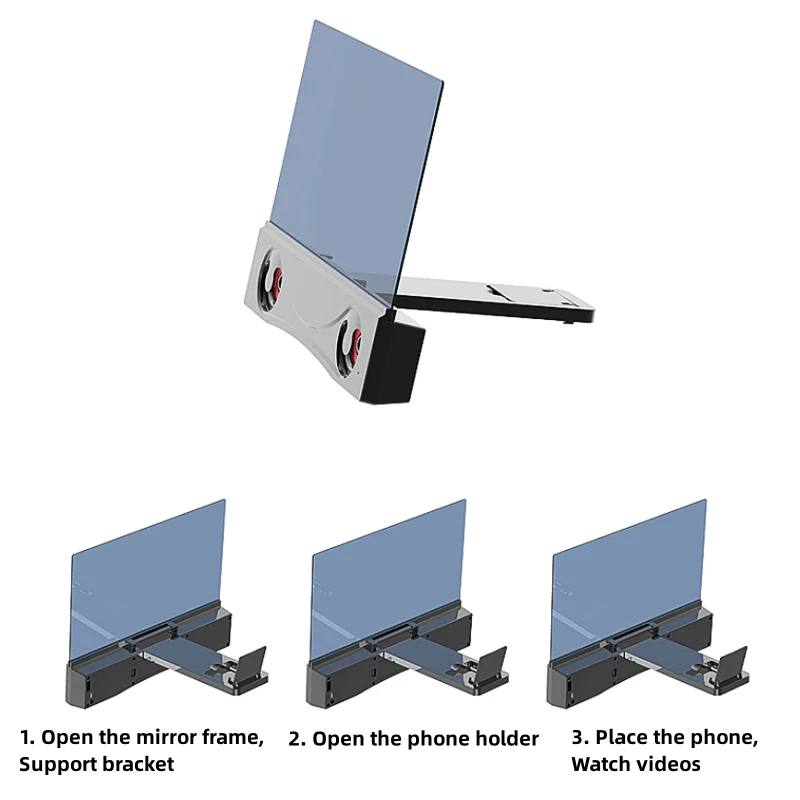 1. Open the mirror frame, Support bracket

2. Open the phone holder

3. Place the phone, Watch videos