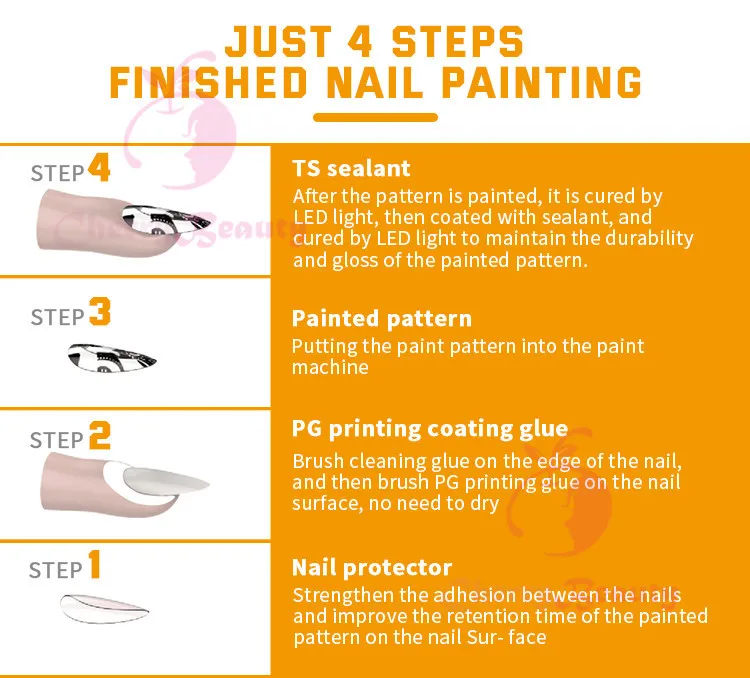 JUST 4 STEPS
FINISHED NAIL PAINTING

STEP 4

TS sealant

After the pattern is painted, it is cured by LED light, then coated with sealant, and cured by LED light to maintain the durability and gloss of the painted pattern.

STEP 3

Painted pattern

Putting the paint pattern into the paint machine

STEP 2

PG printing coating glue

Brush cleaning glue on the edge of the nail, and then brush PG printing glue on the nail surface, no need to dry

STEP 1

Nail protector

Strengthen the adhesion between the nails and improve the retention time of the painted pattern on the nail Sur- face