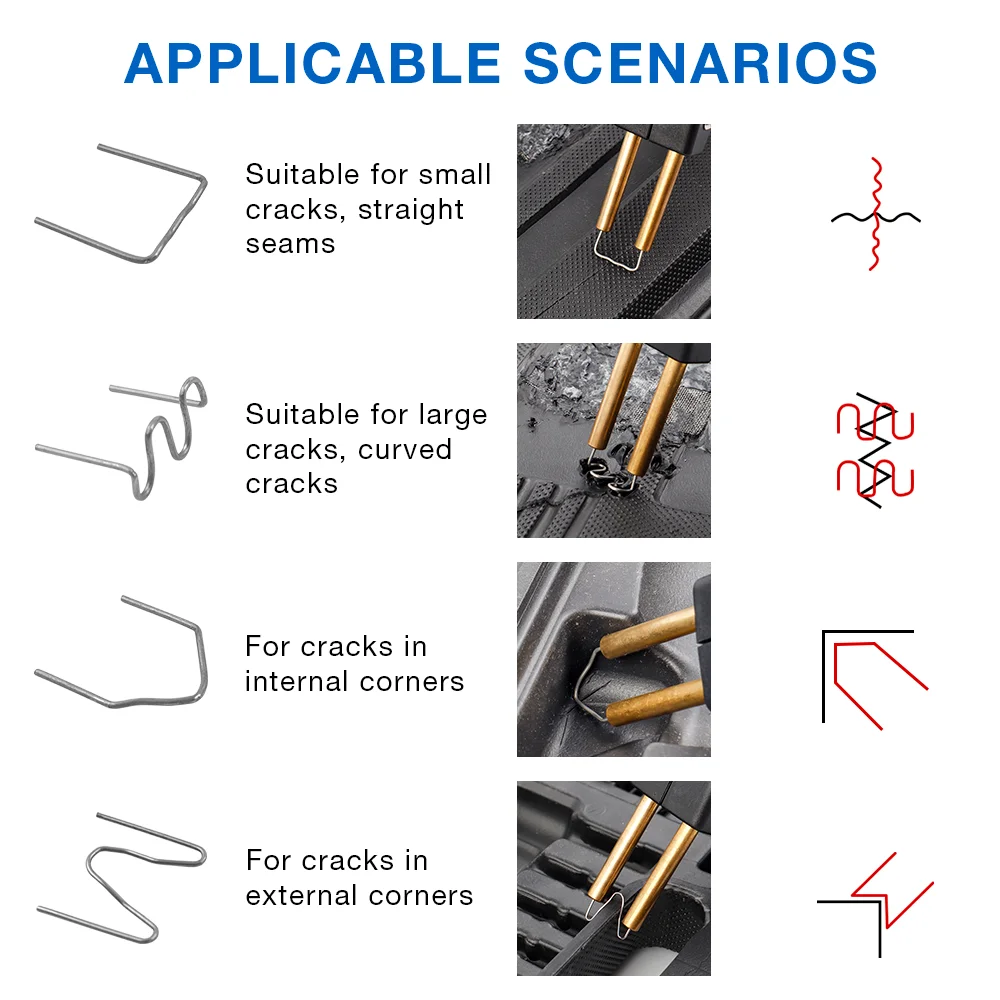 APPLICABLE SCENARIOS

Suitable for small cracks, straight seams

Suitable for large cracks, curved cracks

For cracks in internal corners

For cracks in external corners