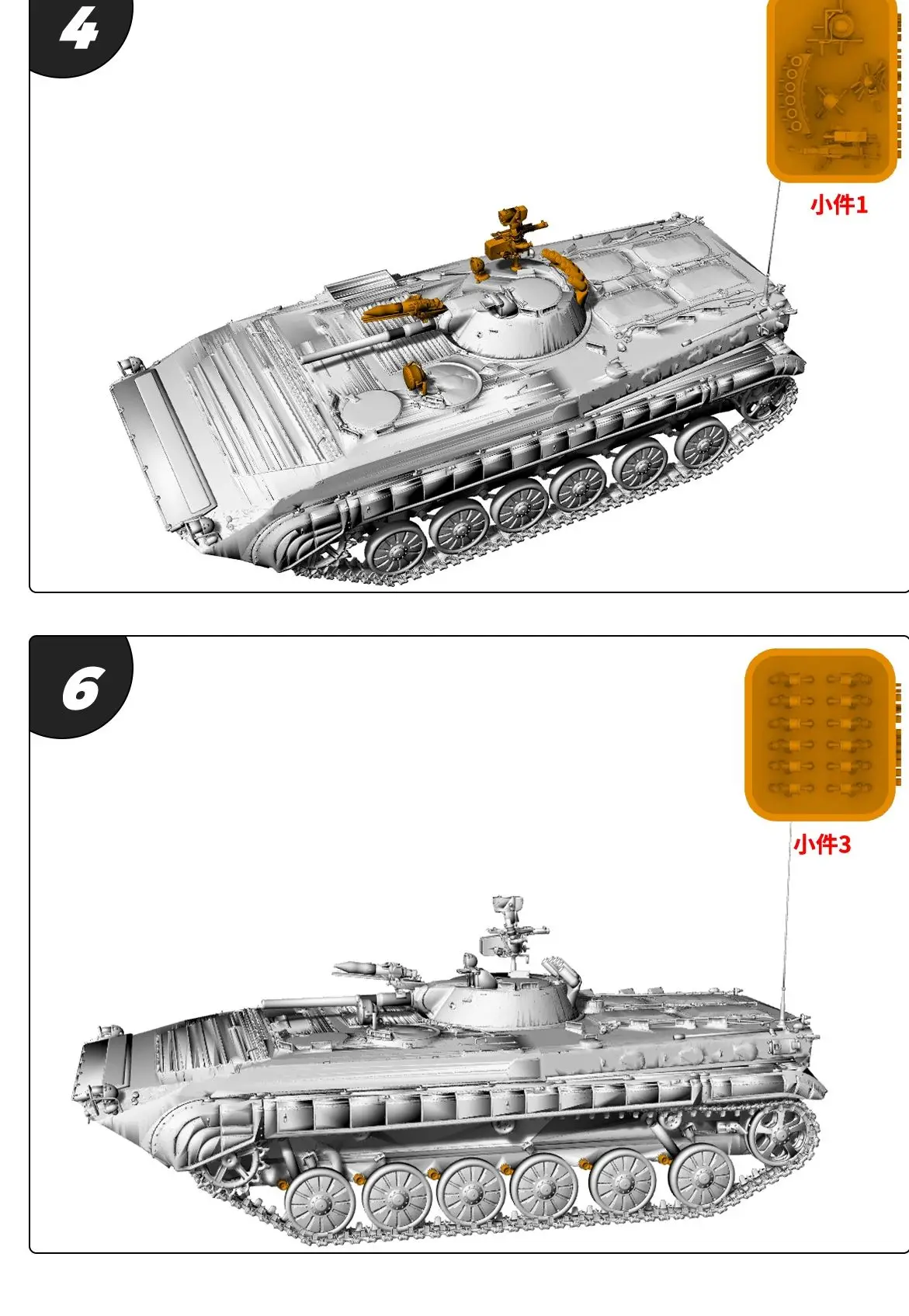 4

小件1

6

小件3