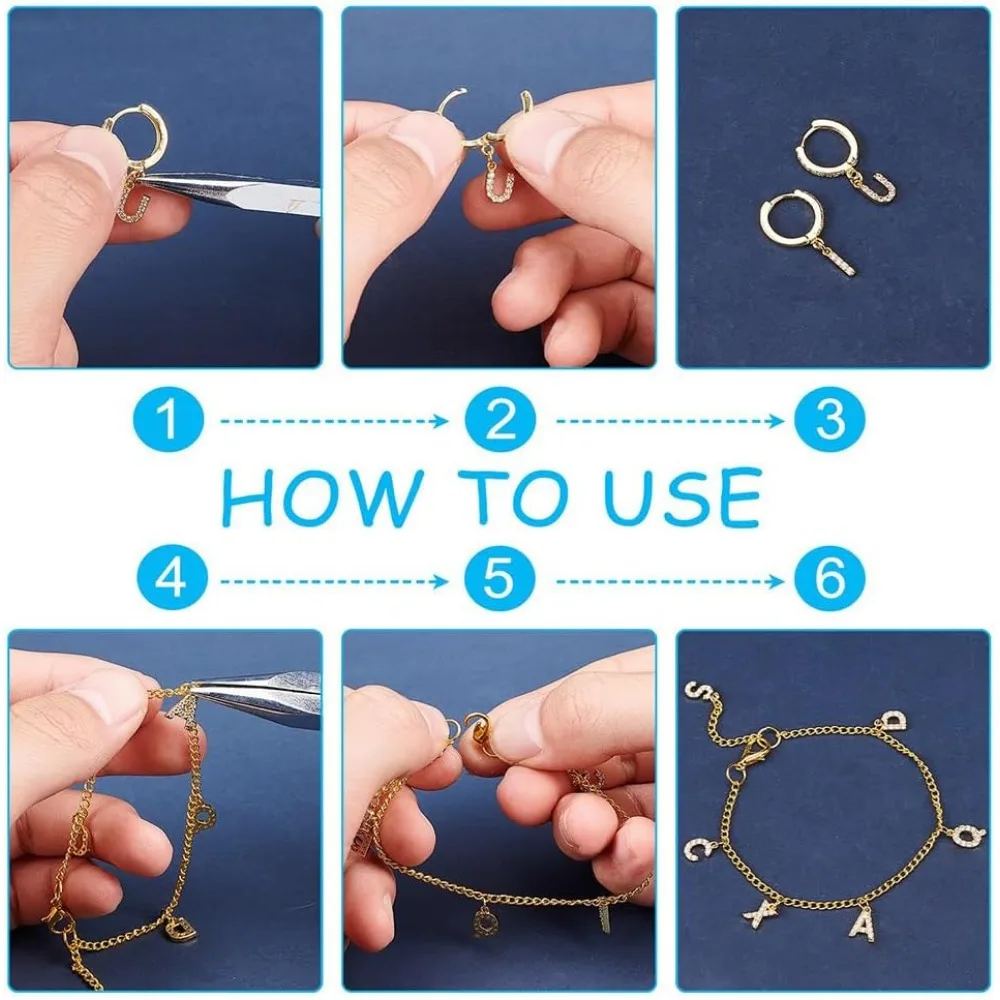 1 2 3

HOW TO USE

4 5 6