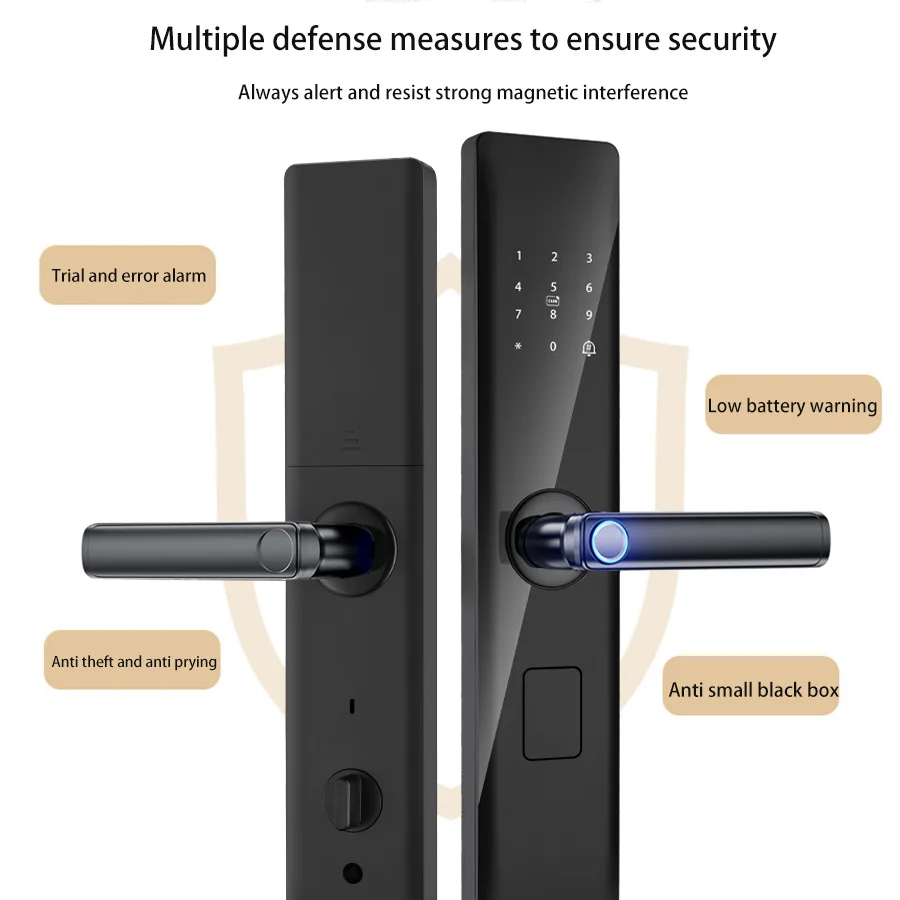 Multiple defense measures to ensure security

Always alert and resist strong magnetic interference

Trial and error alarm

1 2 3
4 5 6
7 8 9
* 0

Low battery warning

Anti theft and anti prying

Anti small black box